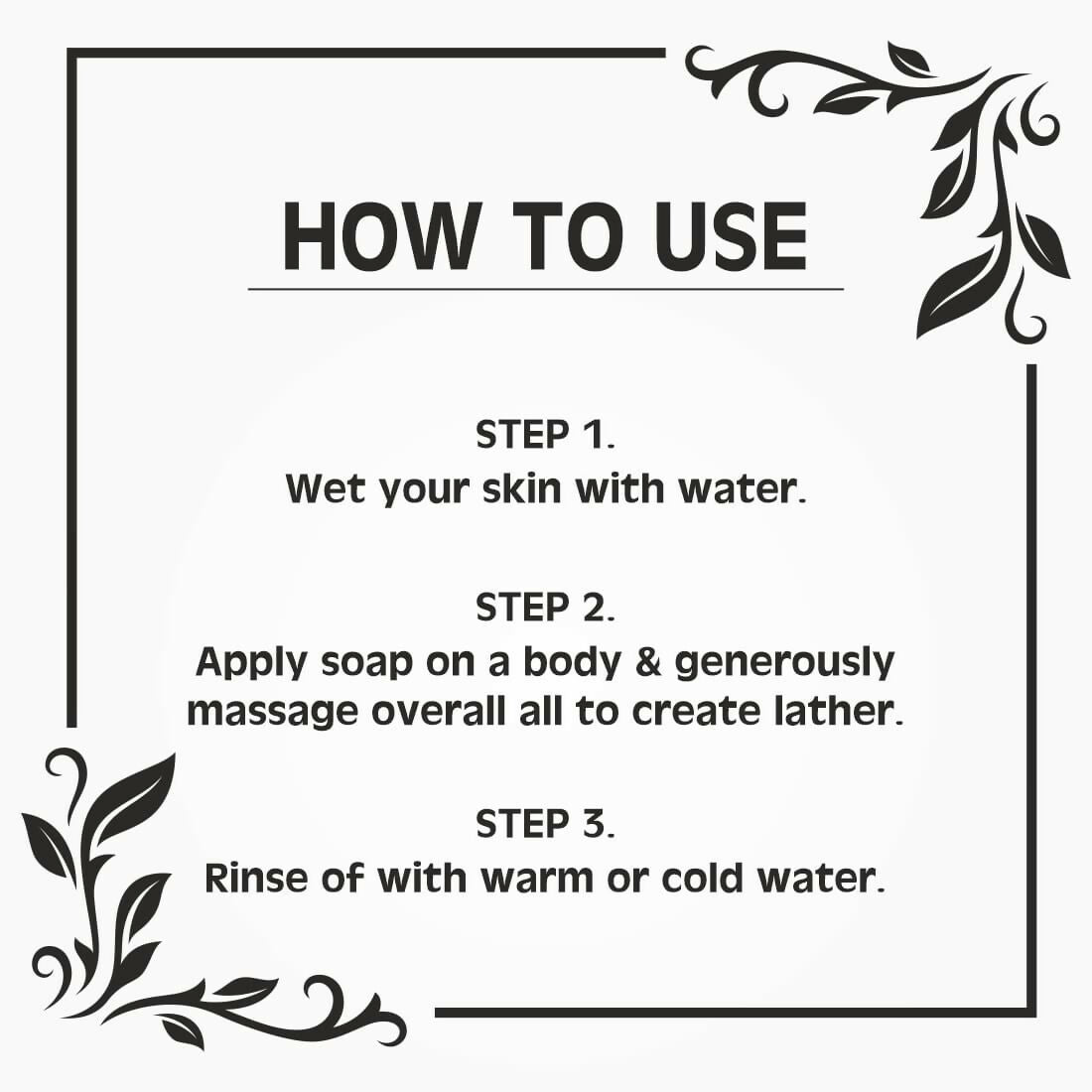 HOW TO USE

STEP 1.
Wet your skin with water.

STEP 2.
Apply soap on a body & generously massage overall all to create lather.

STEP 3.
Rinse of with warm or cold water.