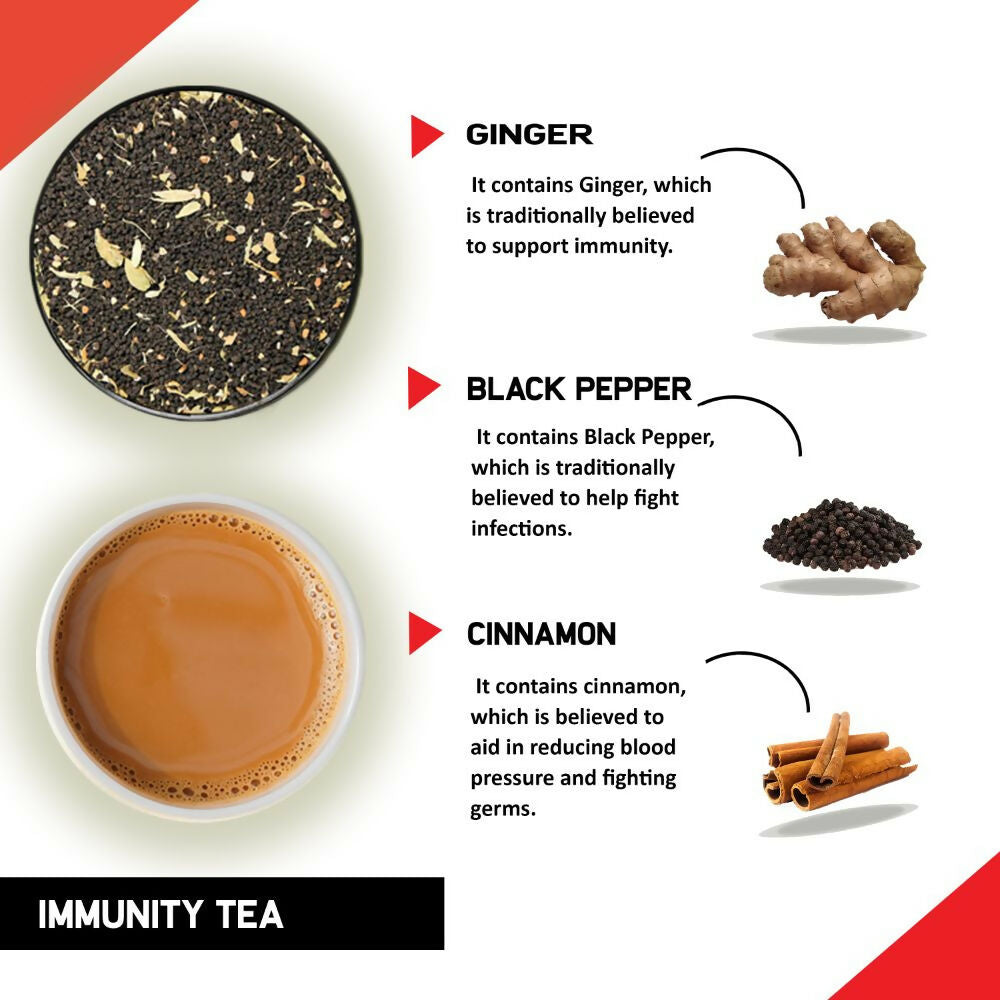 GINGER

It contains Ginger, which is traditionally believed to support immunity.

BLACK PEPPER

It contains Black Pepper, which is traditionally believed to help fight infections.

CINNAMON

It contains cinnamon, which is believed to aid in reducing blood pressure and fighting germs.

IMMUNITY TEA