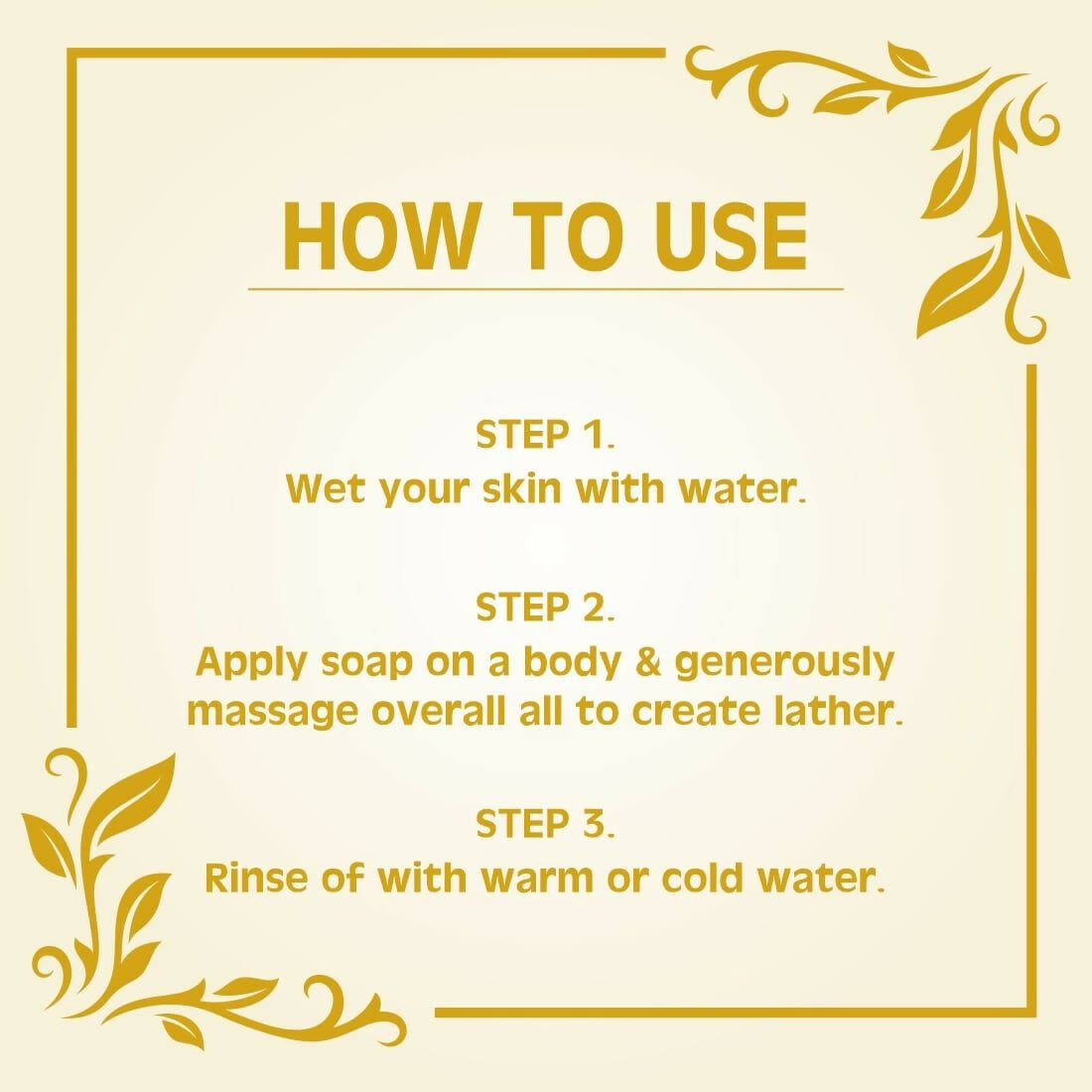 HOW TO USE

STEP 1.
Wet your skin with water.

STEP 2.
Apply soap on a body & generously massage overall all to create lather.

STEP 3.
Rinse of with warm or cold water.