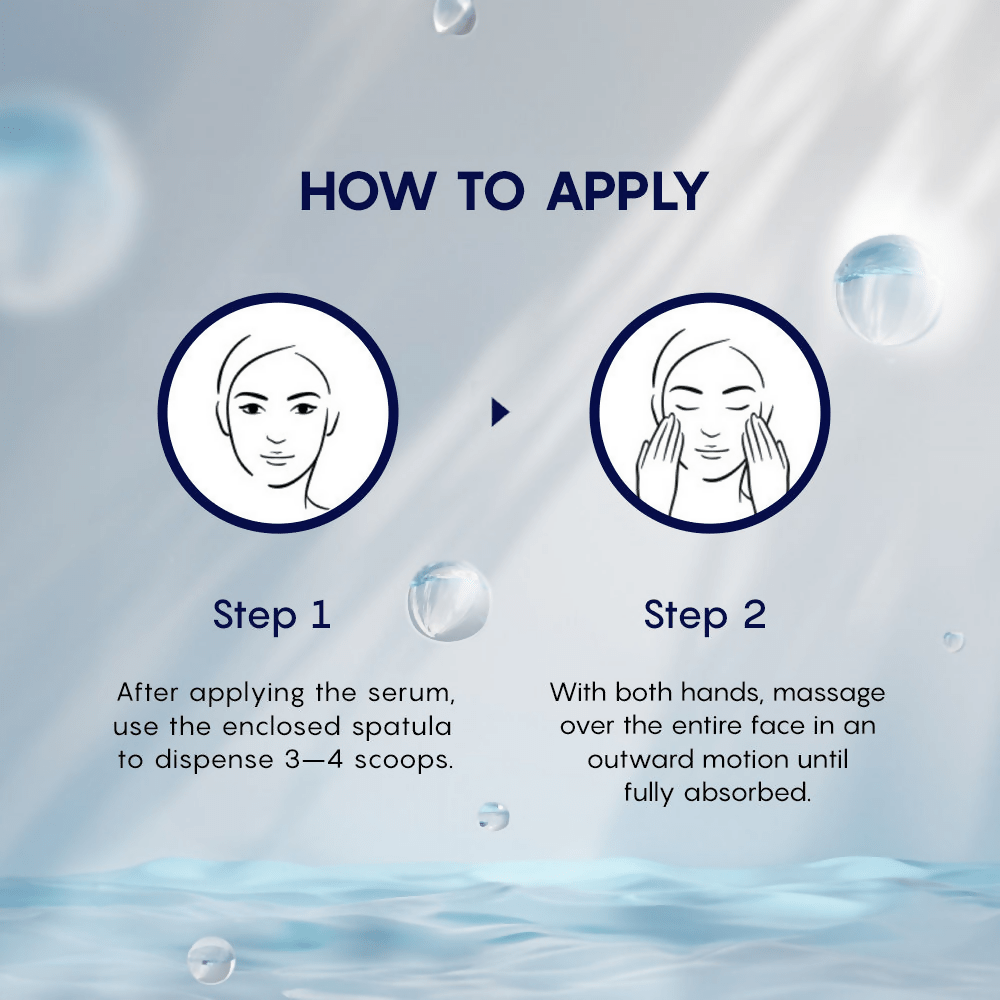 HOW TO APPLY

Step 1

After applying the serum, use the enclosed spatula to dispense 3—4 scoops.

Step 2

With both hands, massage over the entire face in an outward motion until fully absorbed.