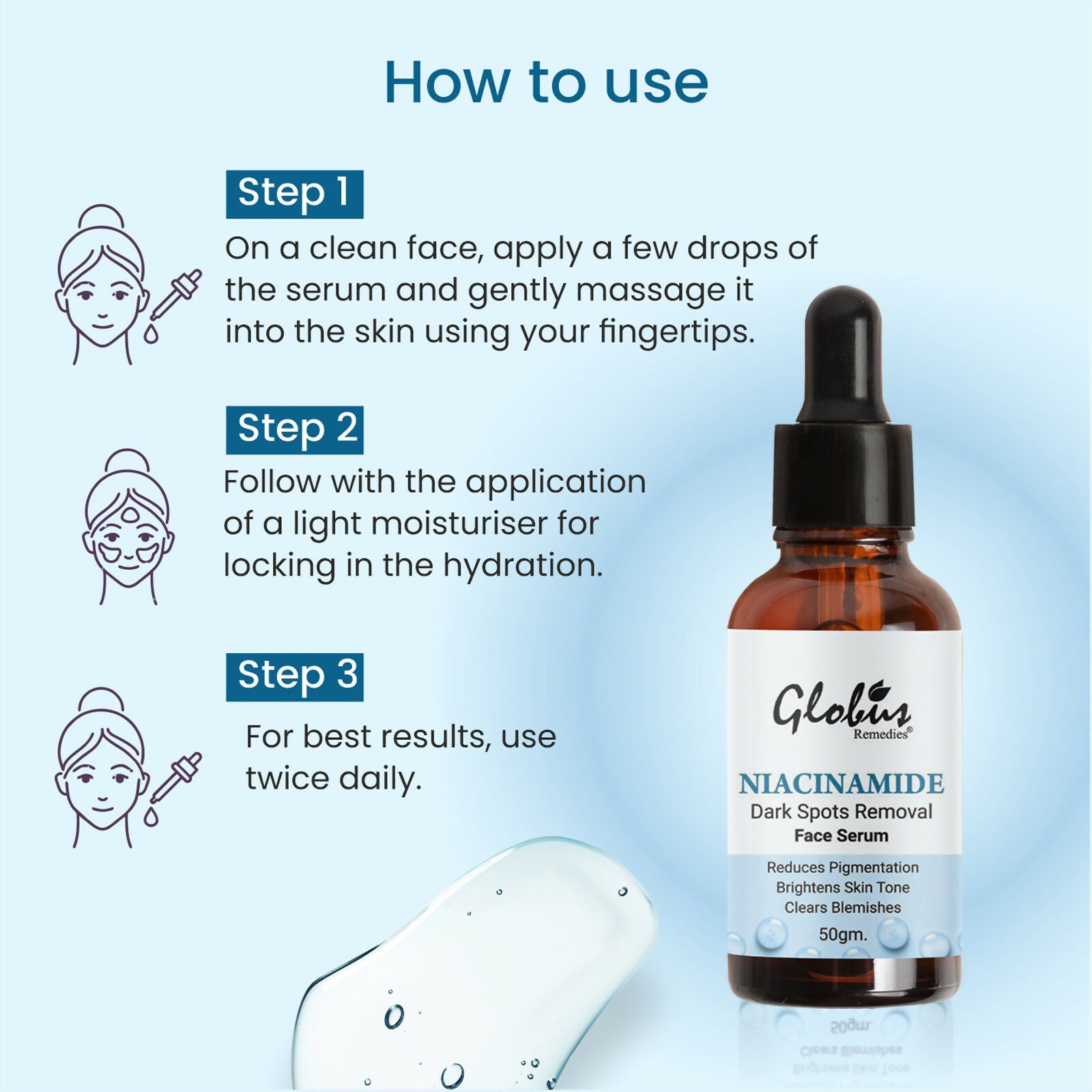 How to use

Step 1

On a clean face, apply a few drops of the serum and gently massage it into the skin using your fingertips.

Step 2

Follow with the application of a light moisturiser for locking in the hydration.

Step 3

For best results, use twice daily.

Globus Remedies®

NIACINAMIDE
Dark Spots Removal
Face Serum

Reduces Pigmentation
Brightens Skin Tone
Clears Blemishes
50gm.