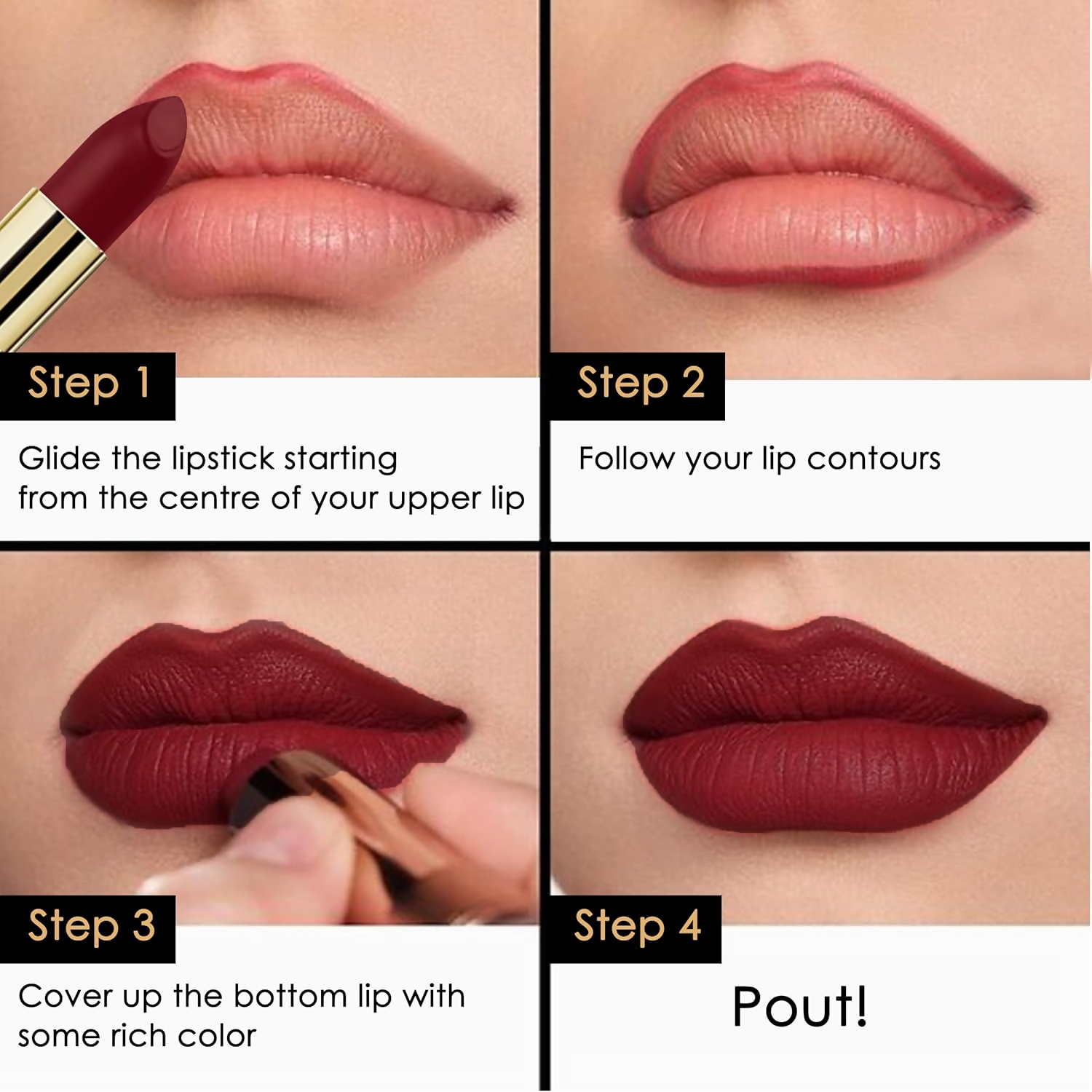 Step 1

Glide the lipstick starting from the centre of your upper lip

Step 2

Follow your lip contours

Step 3

Cover up the bottom lip with some rich color

Step 4

Pout!