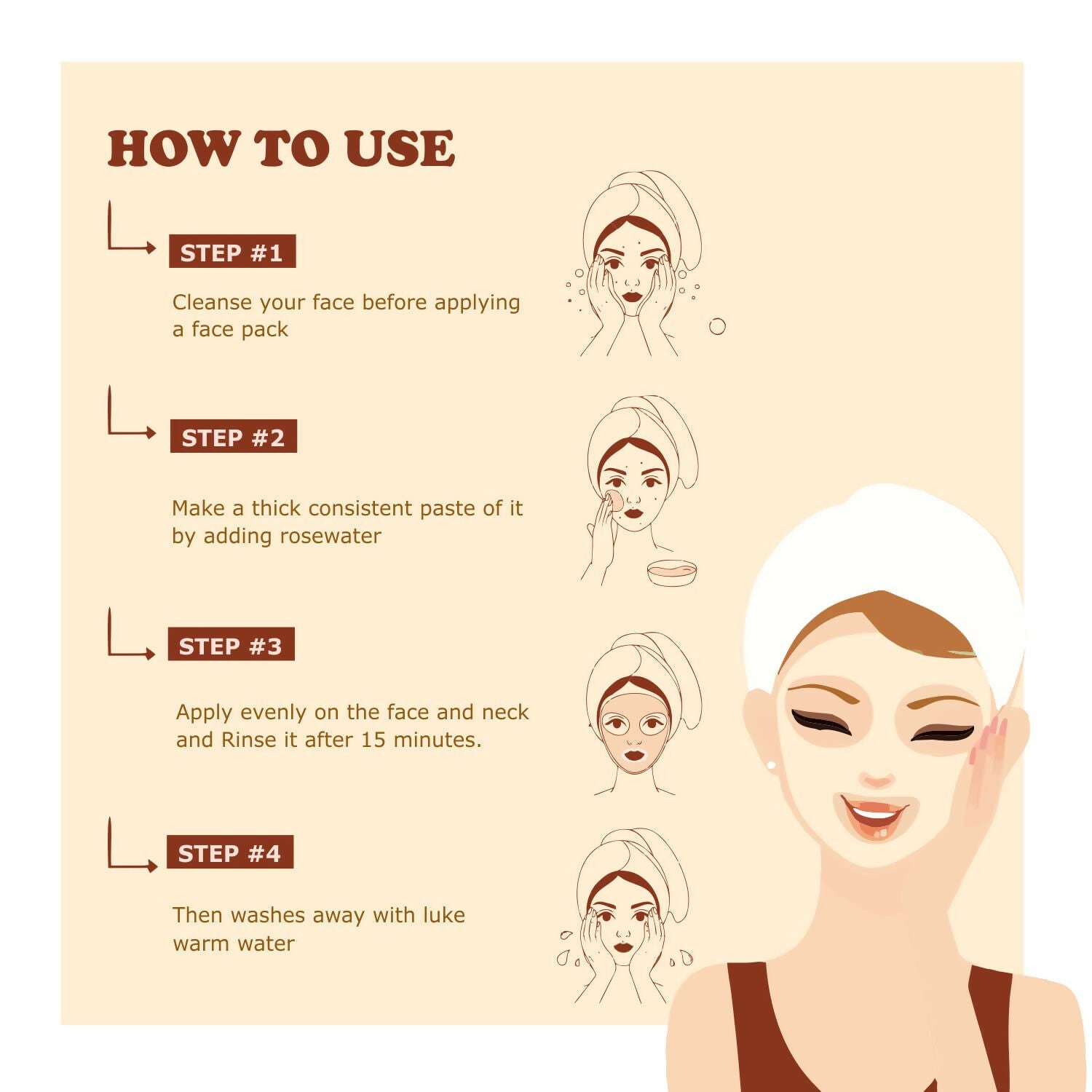 HOW TO USE

STEP #1

Cleanse your face before applying a face pack

STEP #2

Make a thick consistent paste of it by adding rosewater

STEP #3

Apply evenly on the face and neck and Rinse it after 15 minutes.

STEP #4

Then washes away with luke warm water