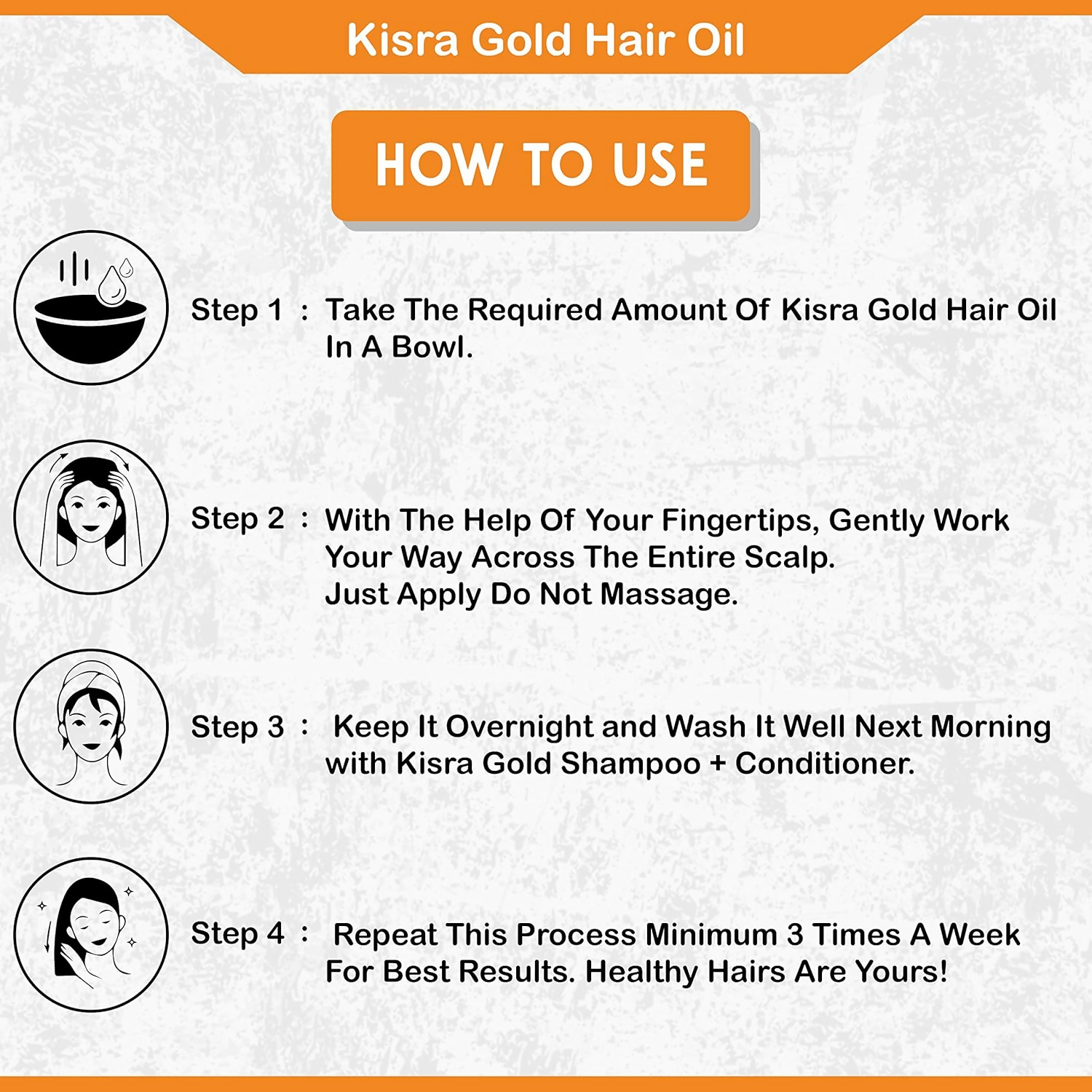 Kisra Gold Hair Oil

HOW TO USE

Step 1 : Take The Required Amount Of Kisra Gold Hair Oil In A Bowl.

Step 2 : With The Help Of Your Fingertips, Gently Work Your Way Across The Entire Scalp.
Just Apply Do Not Massage.

Step 3 : Keep It Overnight and Wash It Well Next Morning with Kisra Gold Shampoo + Conditioner.

Step 4 : Repeat This Process Minimum 3 Times A Week For Best Results. Healthy Hairs Are Yours!