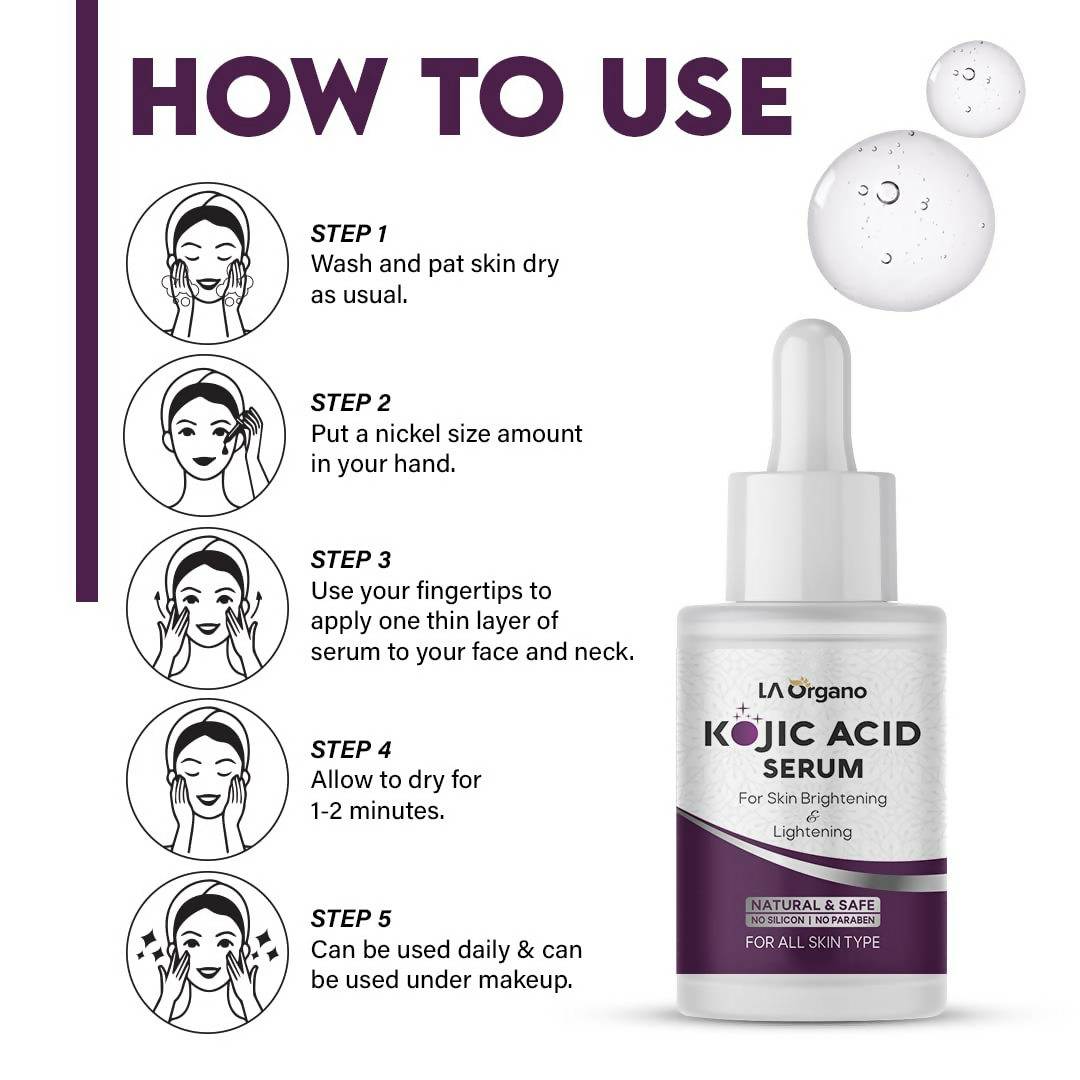 HOW TO USE

STEP 1
Wash and pat skin dry as usual.

STEP 2
Put a nickel size amount in your hand.

STEP 3
Use your fingertips to apply one thin layer of serum to your face and neck.

STEP 4
Allow to dry for 1-2 minutes.

STEP 5
Can be used daily & can be used under makeup.

LA Organo
KOJIC ACID
SERUM
For Skin Brightening
&
Lightening

NATURAL & SAFE
NO SILICON | NO PARABEN
FOR ALL SKIN TYPE