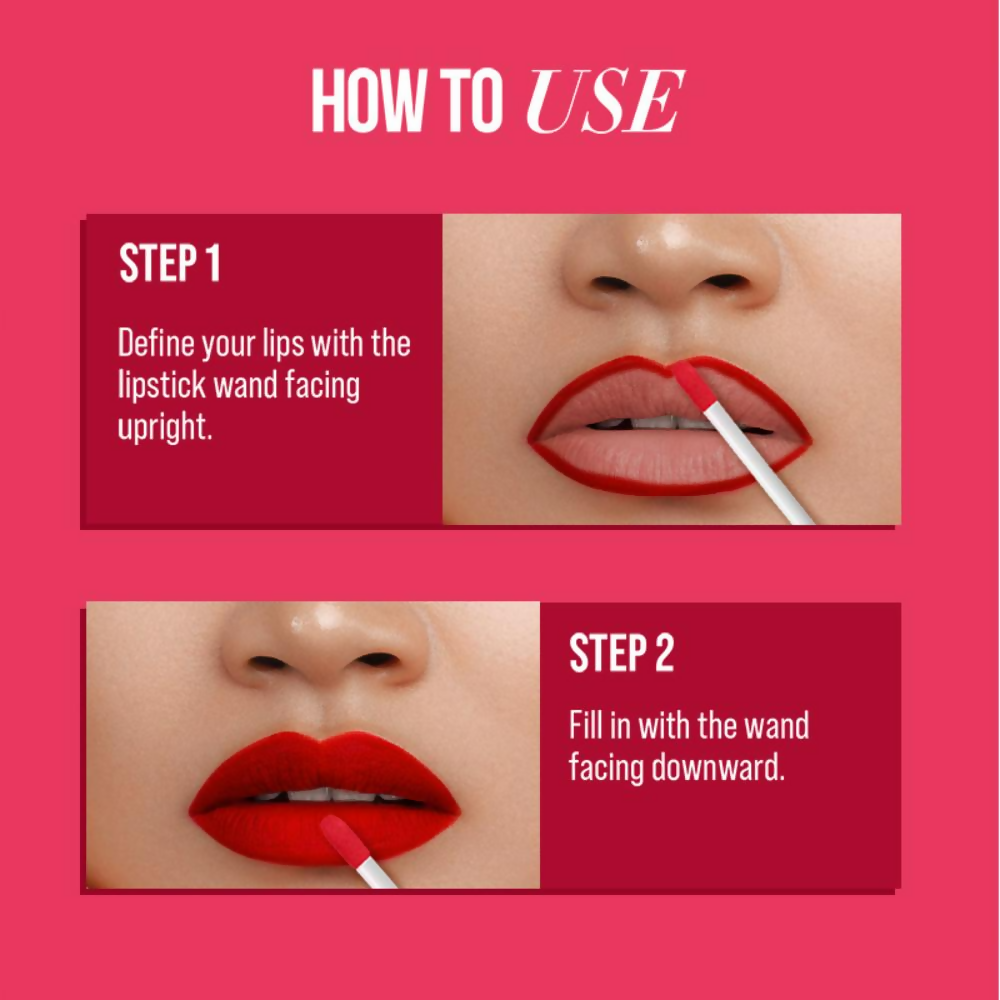 HOW TO USE

STEP 1

Define your lips with the lipstick wand facing upright.

STEP 2

Fill in with the wand facing downward.