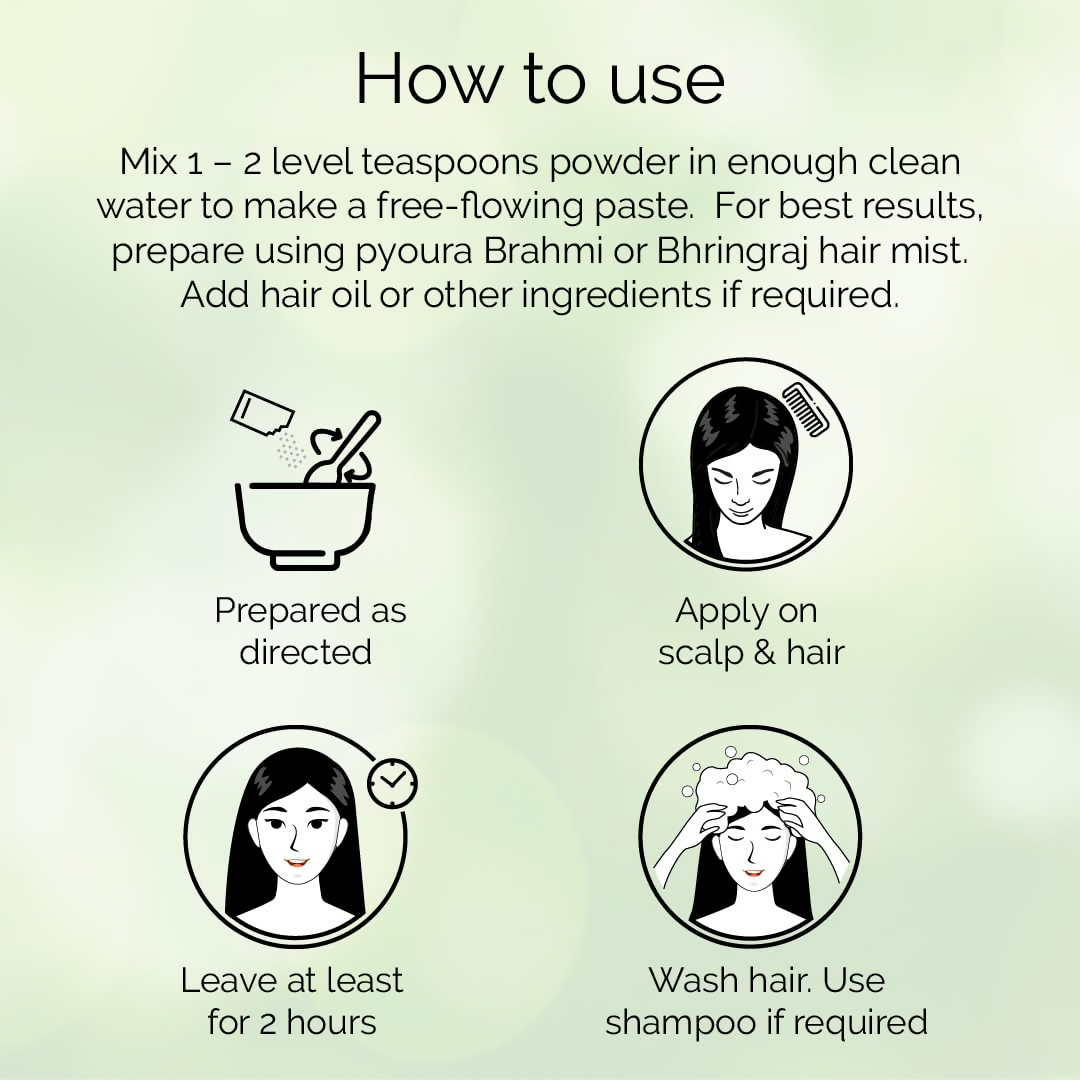 How to use

Mix 1 – 2 level teaspoons powder in enough clean water to make a free-flowing paste.  For best results, prepare using pyoura Brahmi or Bhringraj hair mist. Add hair oil or other ingredients if required.

Prepared as directed

Apply on scalp & hair

Leave at least for 2 hours

Wash hair. Use shampoo if required