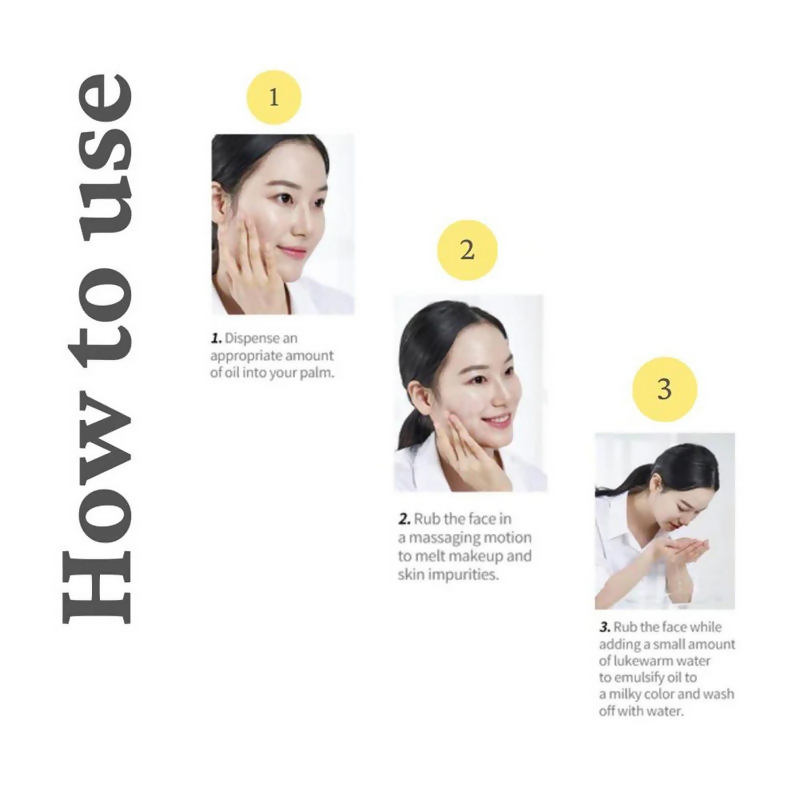 How to use

1

1. Dispense an appropriate amount of oil into your palm.

2

2. Rub the face in a massaging motion to melt makeup and skin impurities.

3

3. Rub the face while adding a small amount of lukewarm water to emulsify oil to a milky color and wash off with water.