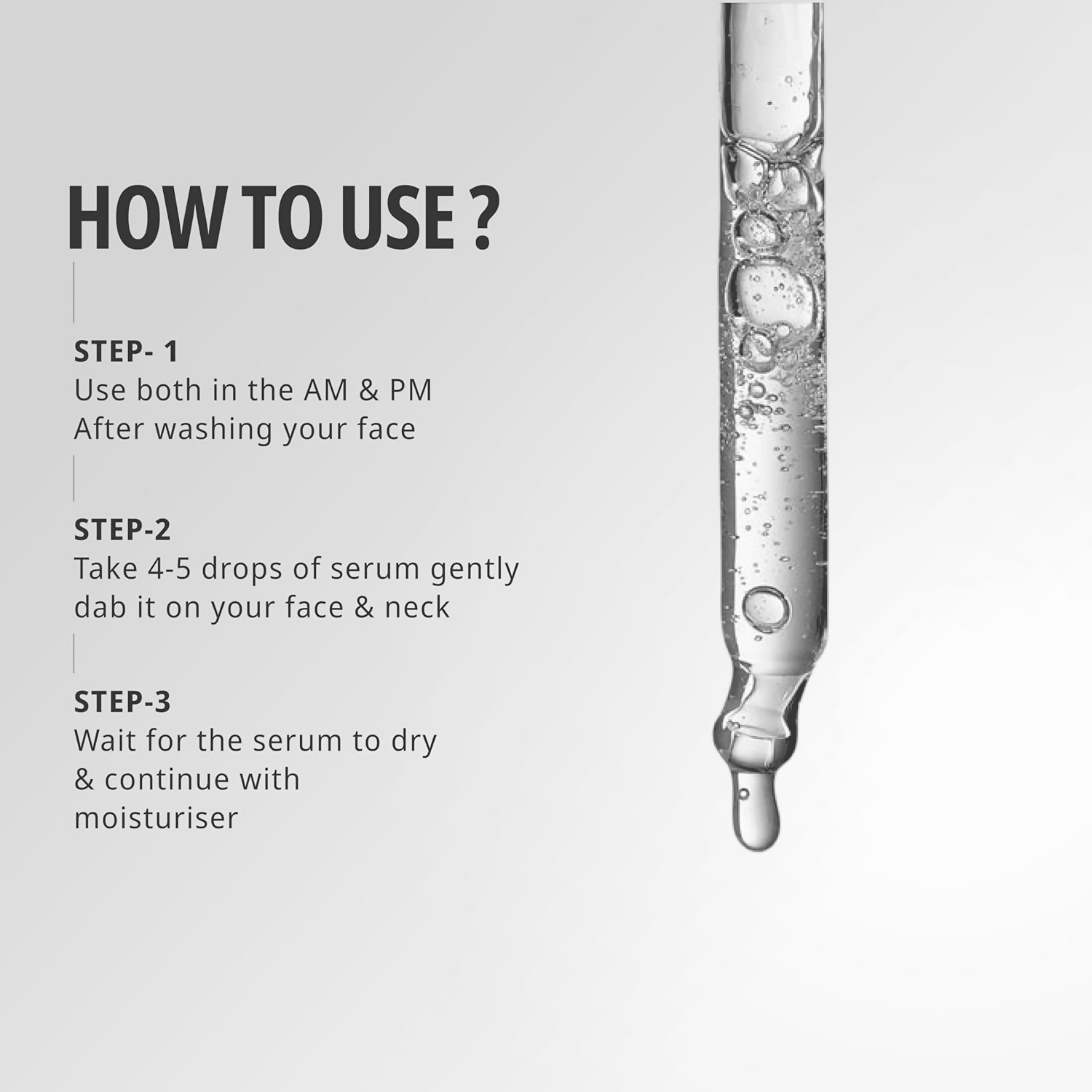 HOW TO USE ?

STEP- 1
Use both in the AM & PM
After washing your face

STEP-2
Take 4-5 drops of serum gently dab it on your face & neck

STEP-3
Wait for the serum to dry & continue with moisturiser