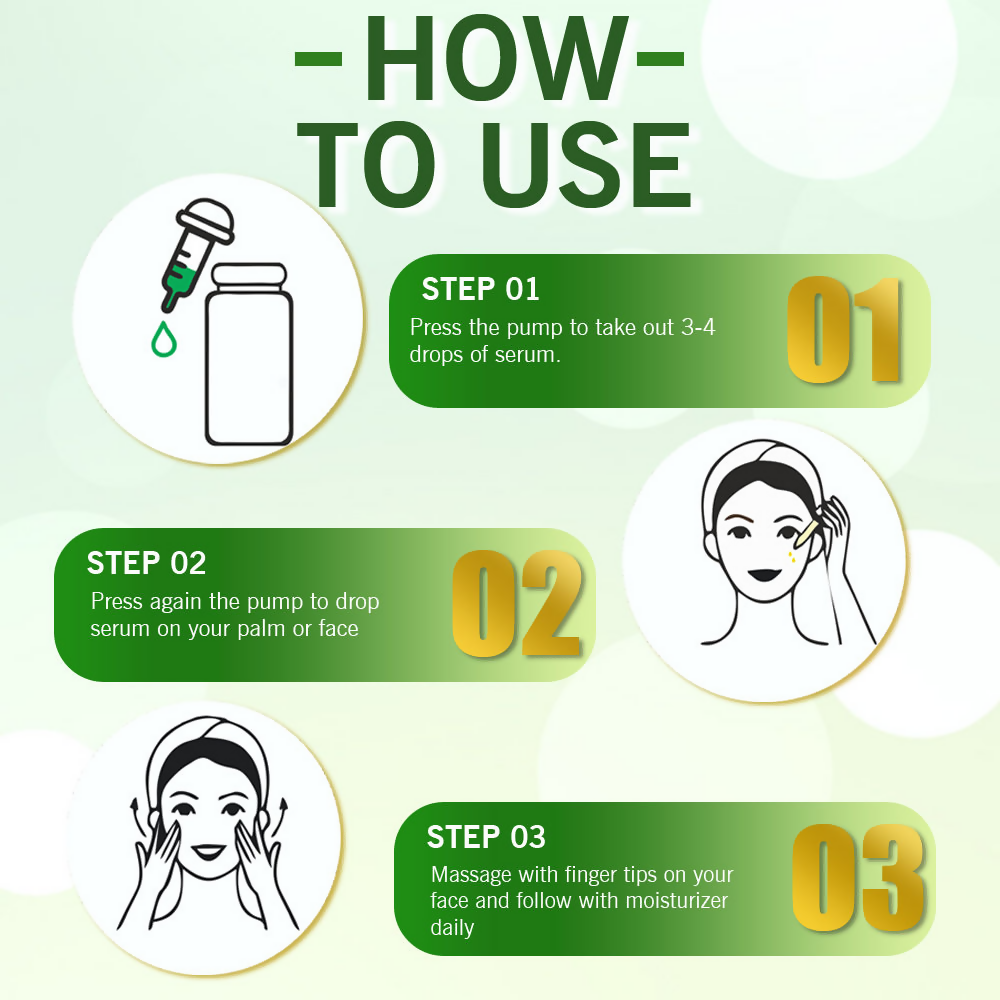 HOW TO USE

STEP 01
Press the pump to take out 3-4 drops of serum.
01

STEP 02
Press again the pump to drop serum on your palm or face
02

STEP 03
Massage with finger tips on your face and follow with moisturizer daily
03