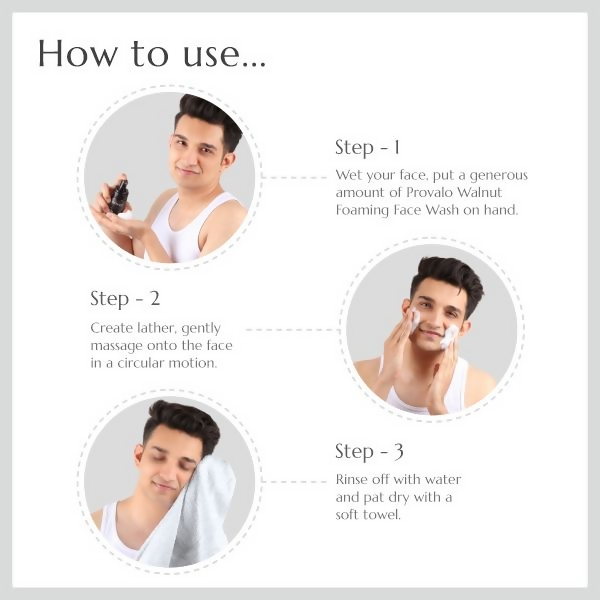 How to use...

Step - 1

Wet your face, put a generous amount of Provalo Walnut Foaming Face Wash on hand.

Step - 2

Create lather, gently massage onto the face in a circular motion.

Step - 3

Rinse off with water and pat dry with a soft towel.