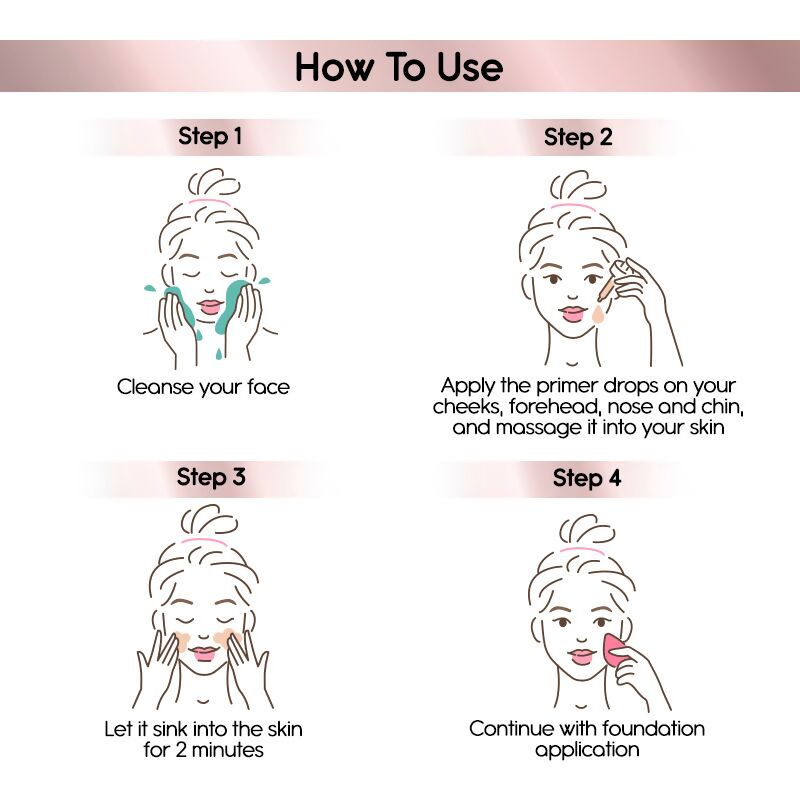 How To Use

Step 1

Cleanse your face

Step 2

Apply the primer drops on your cheeks, forehead, nose and chin, and massage it into your skin

Step 3

Let it sink into the skin for 2 minutes

Step 4

Continue with foundation application