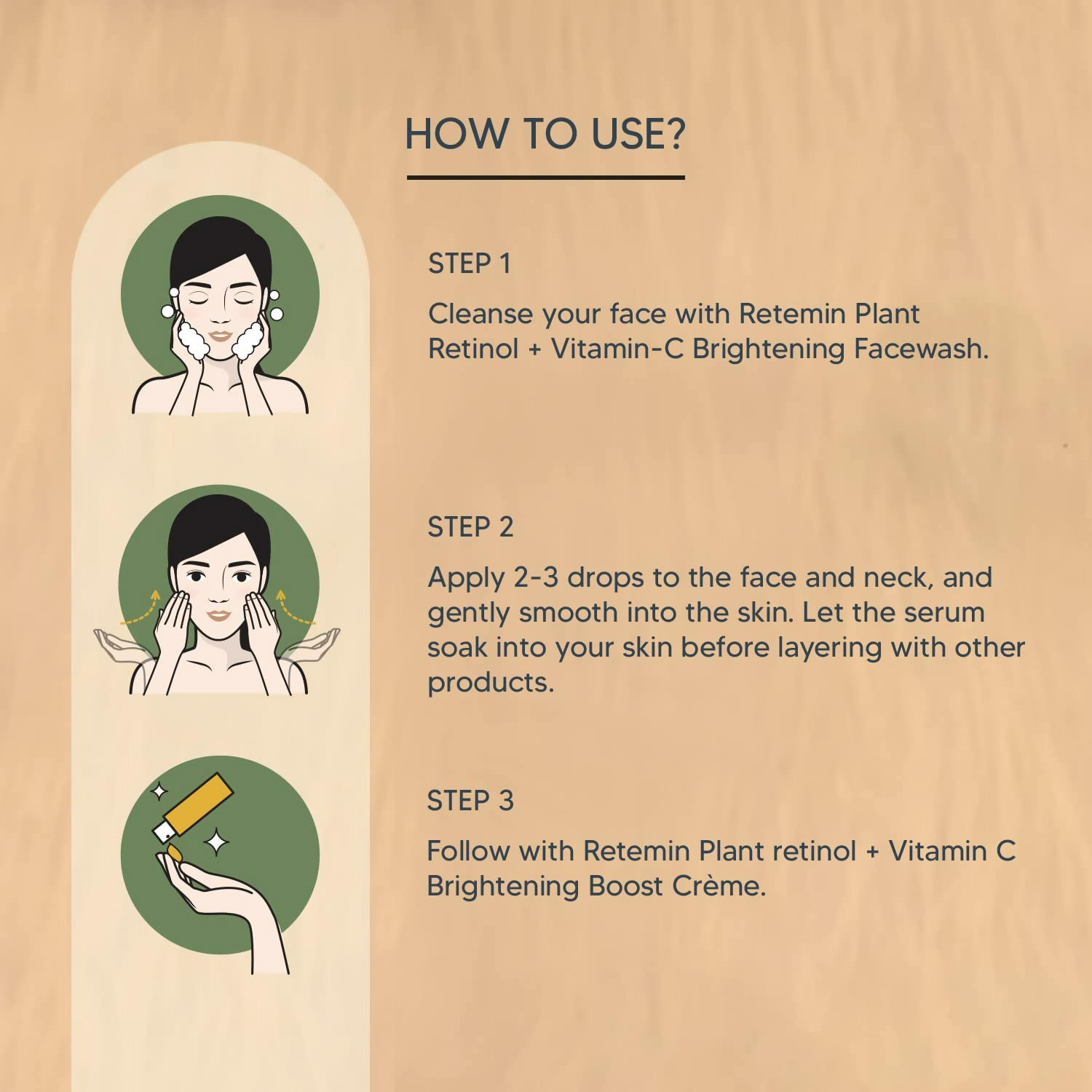 HOW TO USE?

STEP 1

Cleanse your face with Retemin Plant Retinol + Vitamin-C Brightening Facewash.

STEP 2

Apply 2-3 drops to the face and neck, and gently smooth into the skin. Let the serum soak into your skin before layering with other products.

STEP 3

Follow with Retemin Plant retinol + Vitamin C Brightening Boost Crème.