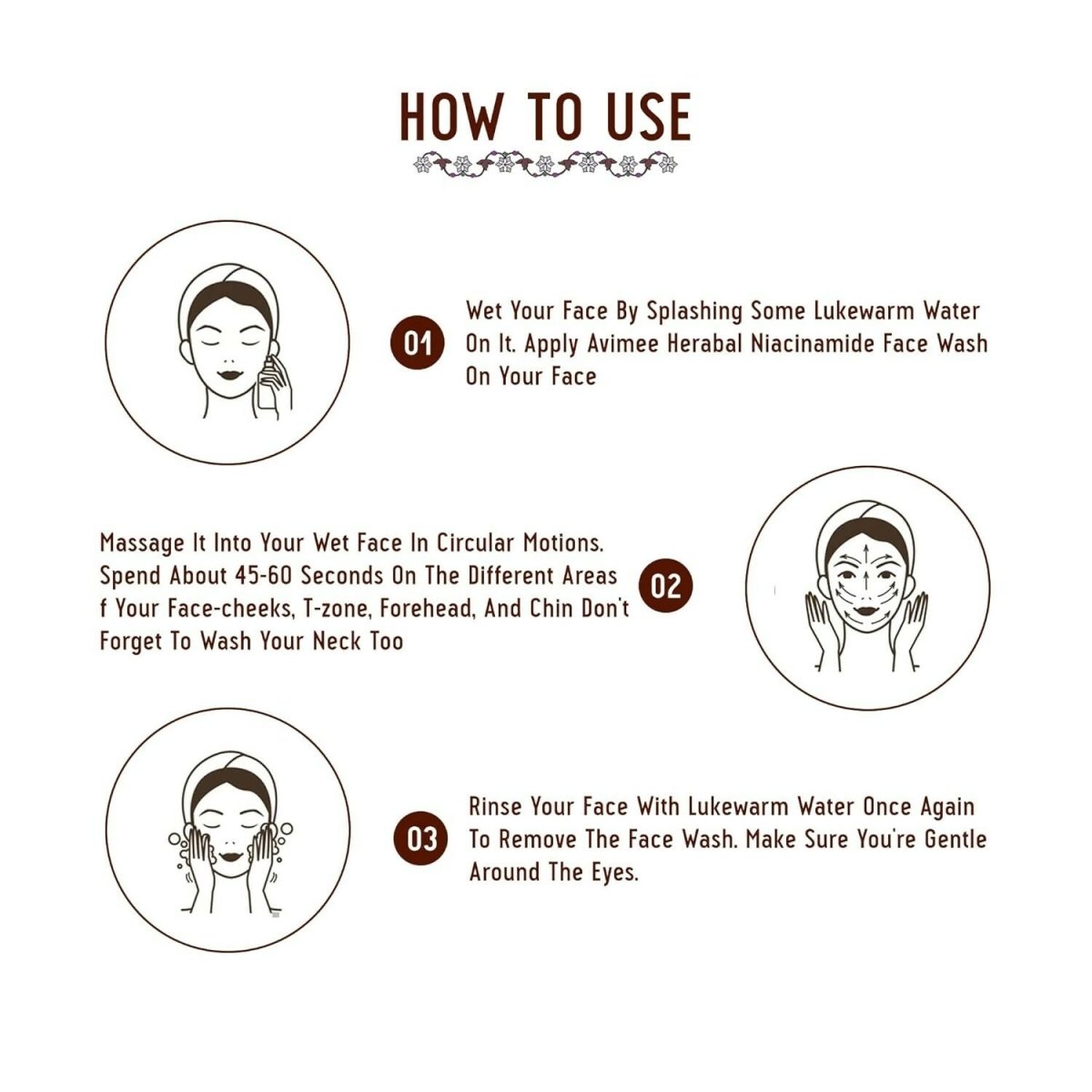 HOW TO USE

01 Wet Your Face By Splashing Some Lukewarm Water On It. Apply Avimee Herabal Niacinamide Face Wash On Your Face

Massage It Into Your Wet Face In Circular Motions. Spend About 45-60 Seconds On The Different Areas f Your Face-cheeks, T-zone, Forehead, And Chin Don't Forget To Wash Your Neck Too 02

03 Rinse Your Face With Lukewarm Water Once Again To Remove The Face Wash. Make Sure You're Gentle Around The Eyes.