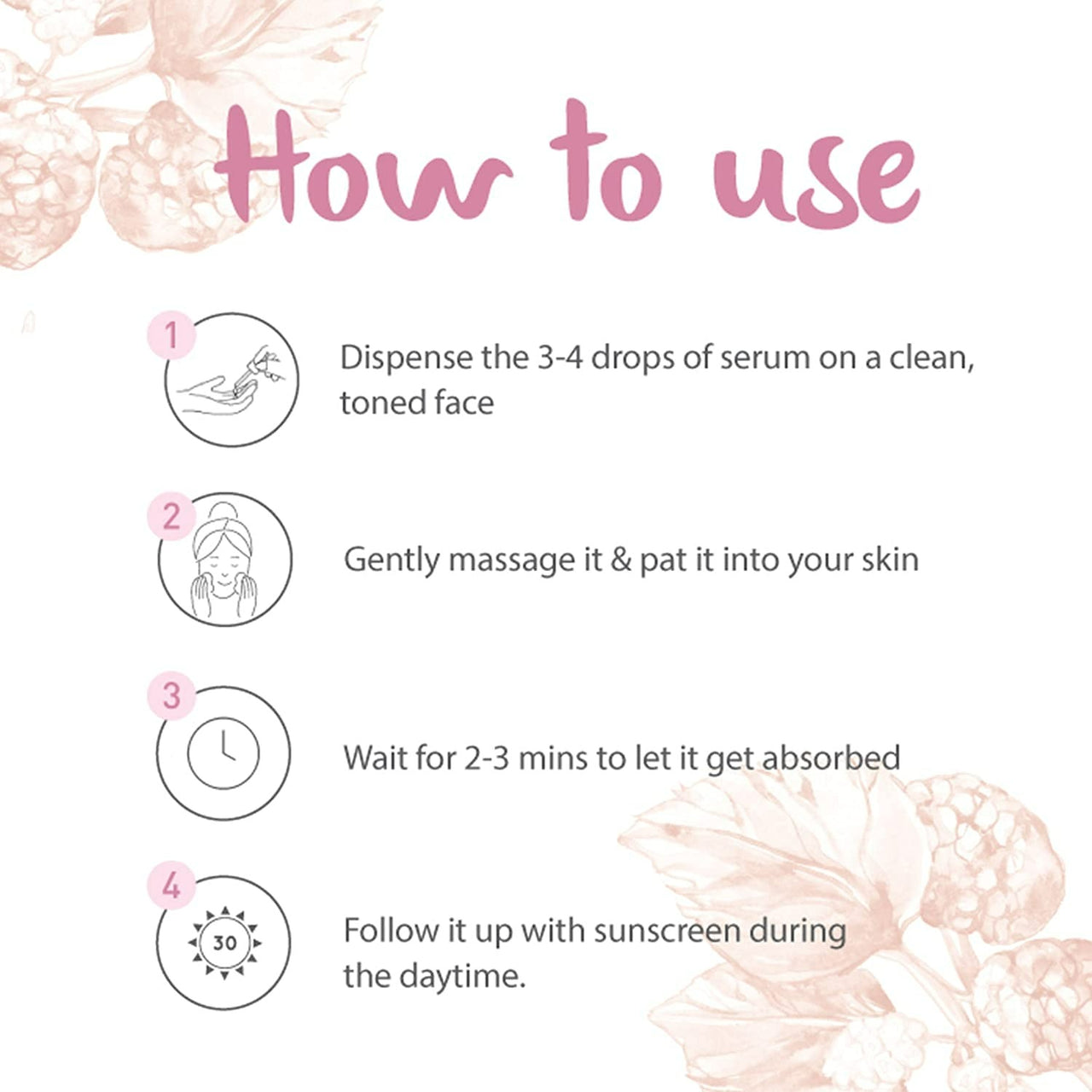 How to use

1

Dispense the 3-4 drops of serum on a clean, toned face

2

Gently massage it & pat it into your skin

3

Wait for 2-3 mins to let it get absorbed

4

30

Follow it up with sunscreen during the daytime.