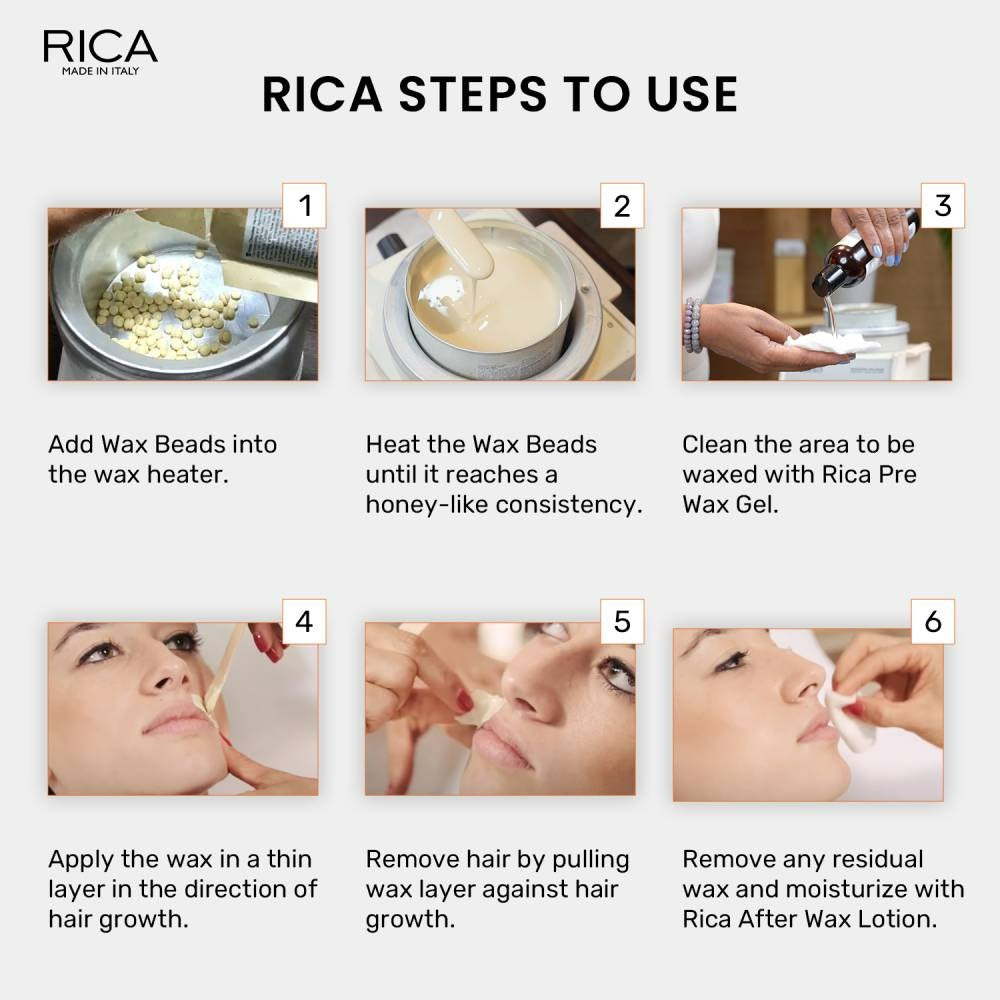 RICA
MADE IN ITALY

RICA STEPS TO USE

1

Add Wax Beads into the wax heater.

2

Heat the Wax Beads until it reaches a honey-like consistency.

3

Clean the area to be waxed with Rica Pre Wax Gel.

4

Apply the wax in a thin layer in the direction of hair growth.

5

Remove hair by pulling wax layer against hair growth.

6

Remove any residual wax and moisturize with Rica After Wax Lotion.