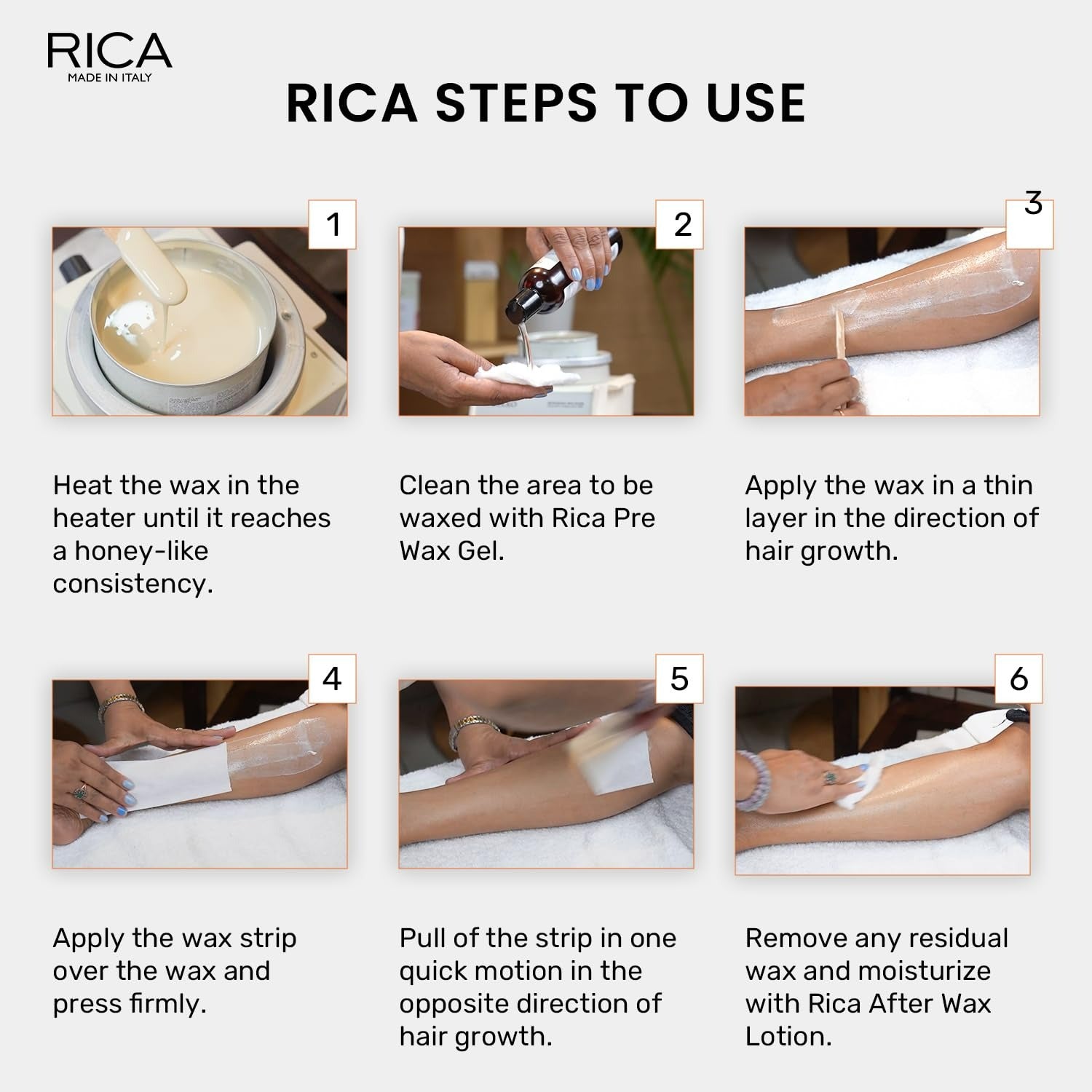 RICA
MADE IN ITALY

RICA STEPS TO USE

1

Heat the wax in the heater until it reaches a honey-like consistency.

2

Clean the area to be waxed with Rica Pre Wax Gel.

3

Apply the wax in a thin layer in the direction of hair growth.

4

Apply the wax strip over the wax and press firmly.

5

Pull of the strip in one quick motion in the opposite direction of hair growth.

6

Remove any residual wax and moisturize with Rica After Wax Lotion.