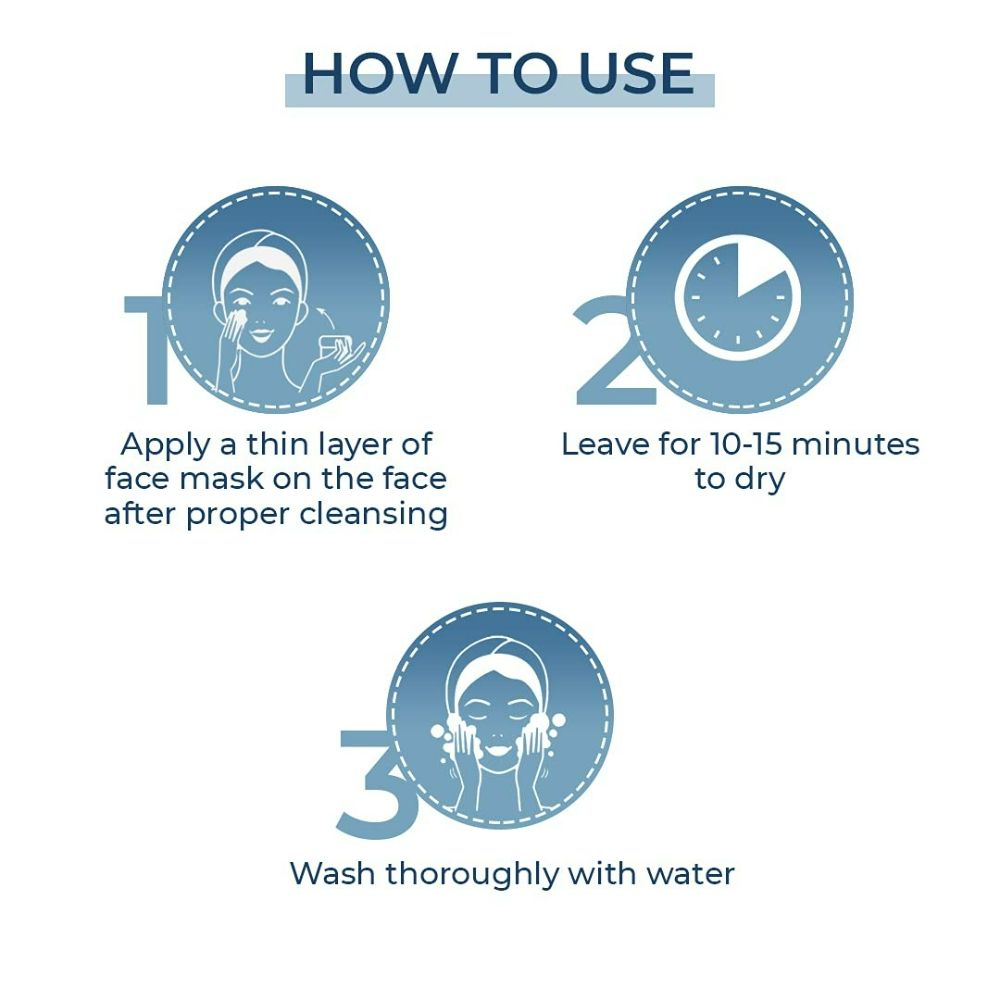 HOW TO USE

1

Apply a thin layer of face mask on the face after proper cleansing

2

Leave for 10-15 minutes to dry

3

Wash thoroughly with water