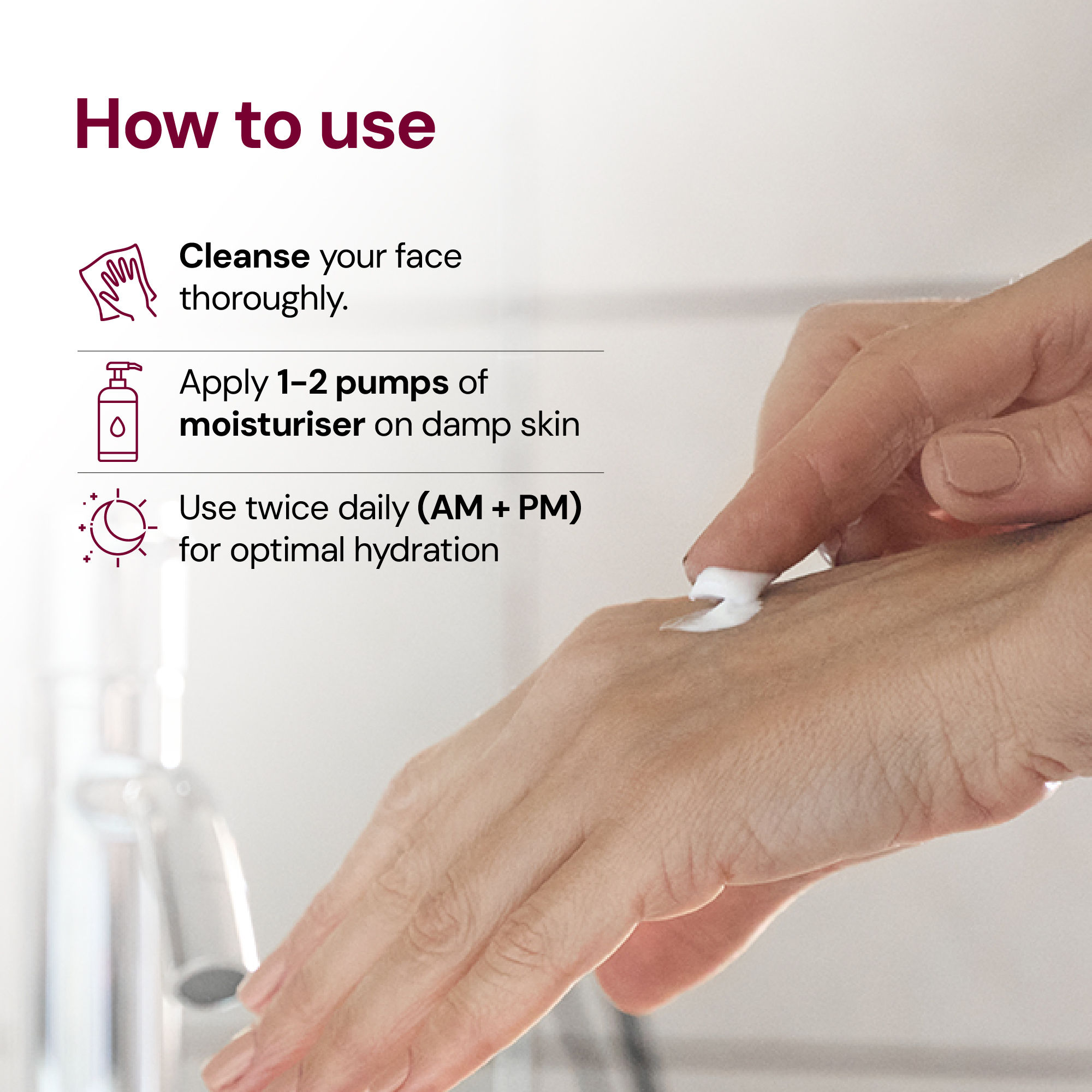 How to use

Cleanse your face thoroughly.

Apply 1-2 pumps of moisturiser on damp skin

Use twice daily (AM + PM) for optimal hydration