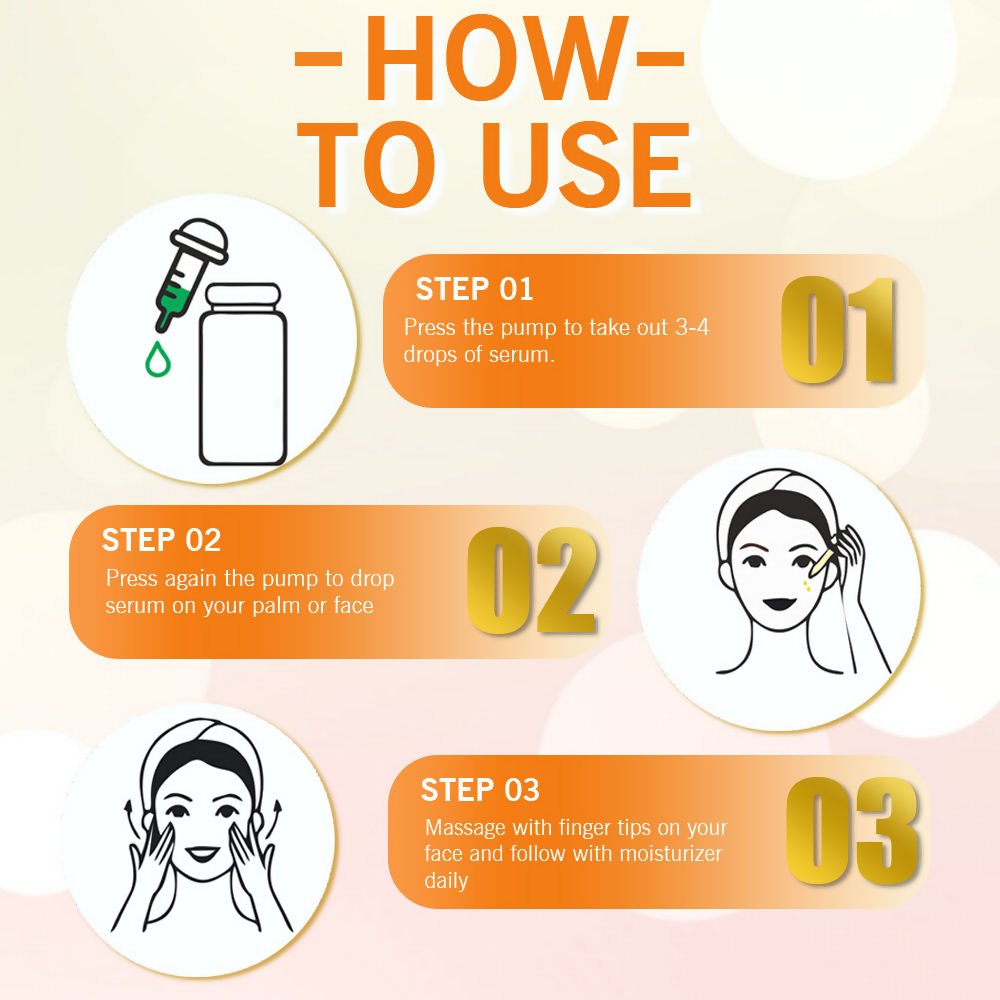 -HOW-
TO USE

STEP 01
Press the pump to take out 3-4 drops of serum.
01

STEP 02
Press again the pump to drop serum on your palm or face
02

STEP 03
Massage with finger tips on your face and follow with moisturizer daily
03