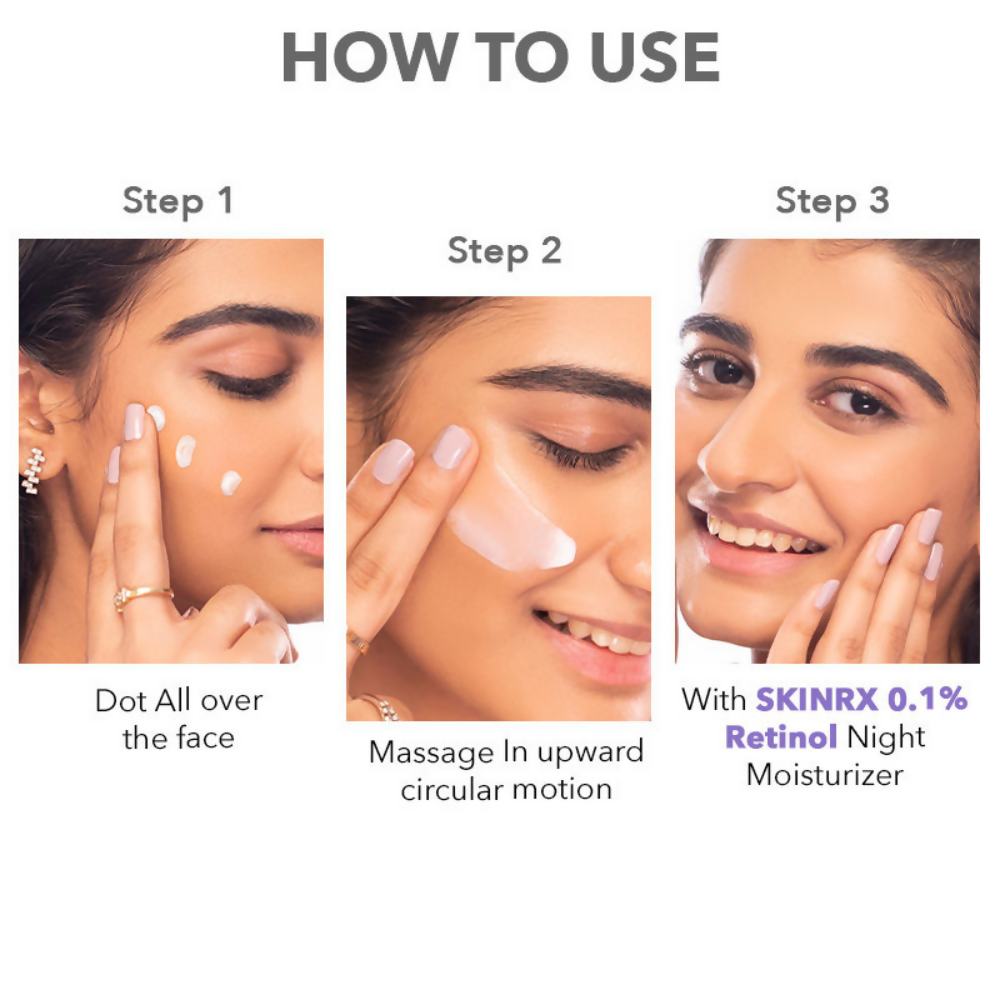 HOW TO USE

Step 1

Dot All over the face

Step 2

Massage In upward circular motion

Step 3

With SKINRX 0.1% Retinol Night Moisturizer