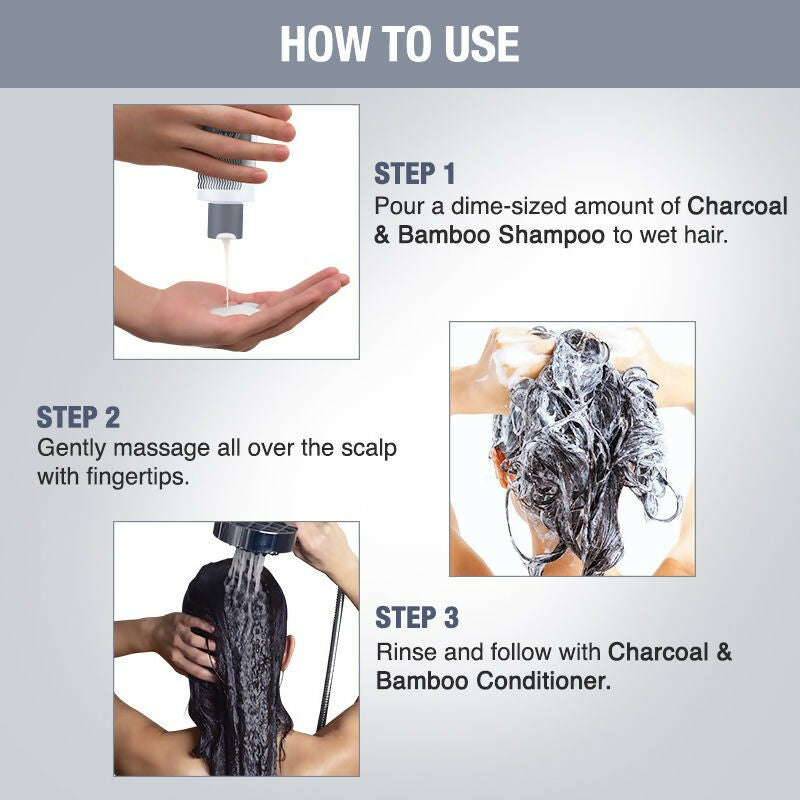 HOW TO USE

STEP 1
Pour a dime-sized amount of Charcoal & Bamboo Shampoo to wet hair.

STEP 2
Gently massage all over the scalp with fingertips.

STEP 3
Rinse and follow with Charcoal & Bamboo Conditioner.