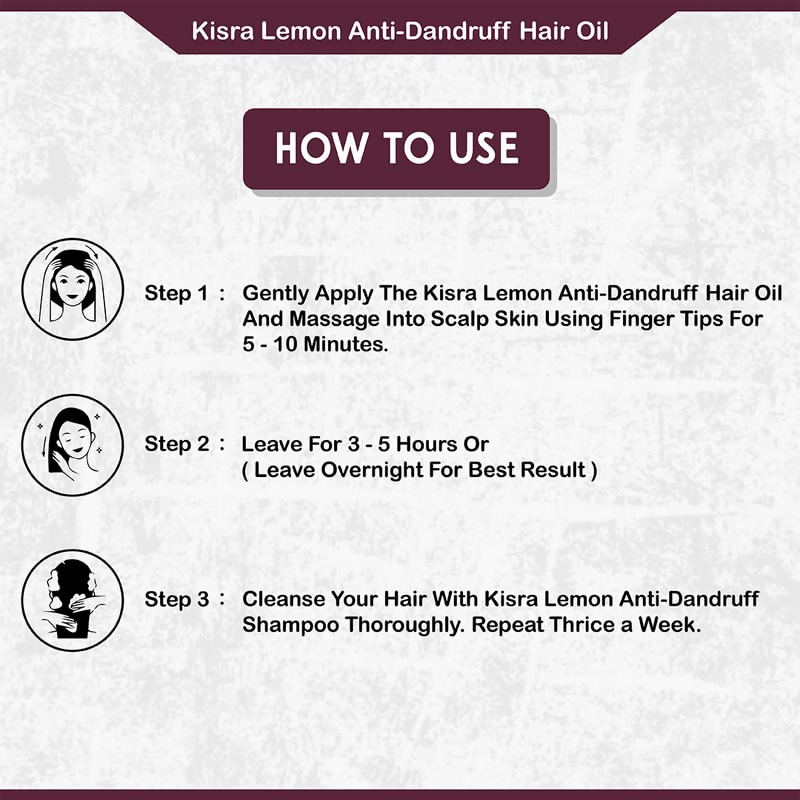 Kisra Lemon Anti-Dandruff Hair Oil

HOW TO USE

Step 1 : Gently Apply The Kisra Lemon Anti-Dandruff Hair Oil And Massage Into Scalp Skin Using Finger Tips For 5 - 10 Minutes.

Step 2 : Leave For 3 - 5 Hours Or ( Leave Overnight For Best Result )

Step 3 : Cleanse Your Hair With Kisra Lemon Anti-Dandruff Shampoo Thoroughly. Repeat Thrice a Week.