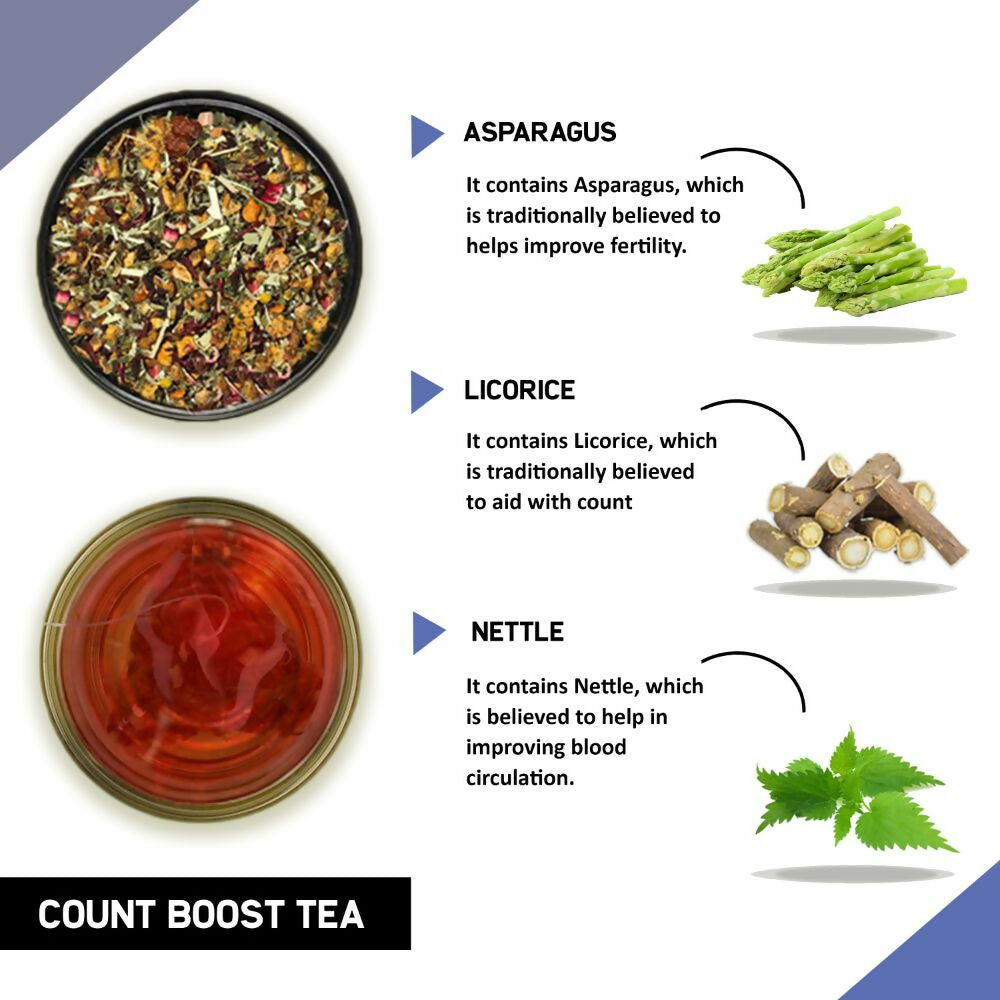 ASPARAGUS

It contains Asparagus, which is traditionally believed to helps improve fertility.

LICORICE

It contains Licorice, which is traditionally believed to aid with count

NETTLE

It contains Nettle, which is believed to help in improving blood circulation.

COUNT BOOST TEA