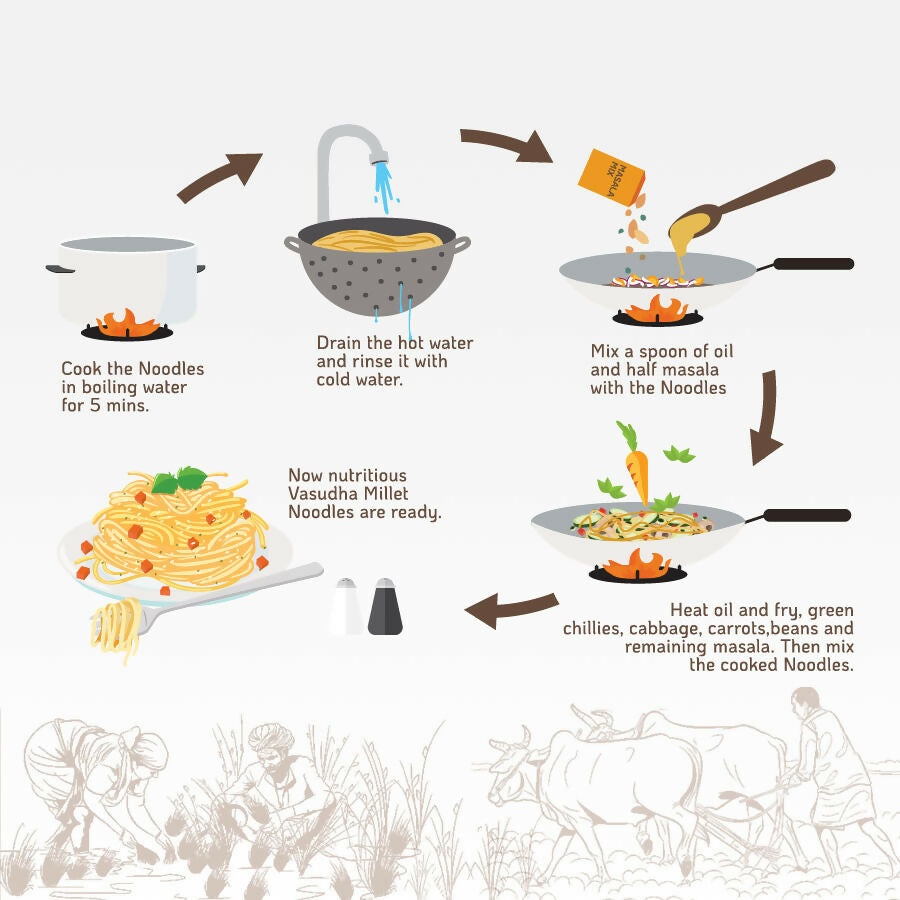 Cook the Noodles in boiling water for 5 mins.

Drain the hot water and rinse it with cold water.

MASALA MIX

Mix a spoon of oil and half masala with the Noodles

Heat oil and fry, green chillies, cabbage, carrots,beans and remaining masala. Then mix the cooked Noodles.

Now nutritious Vasudha Millet Noodles are ready.