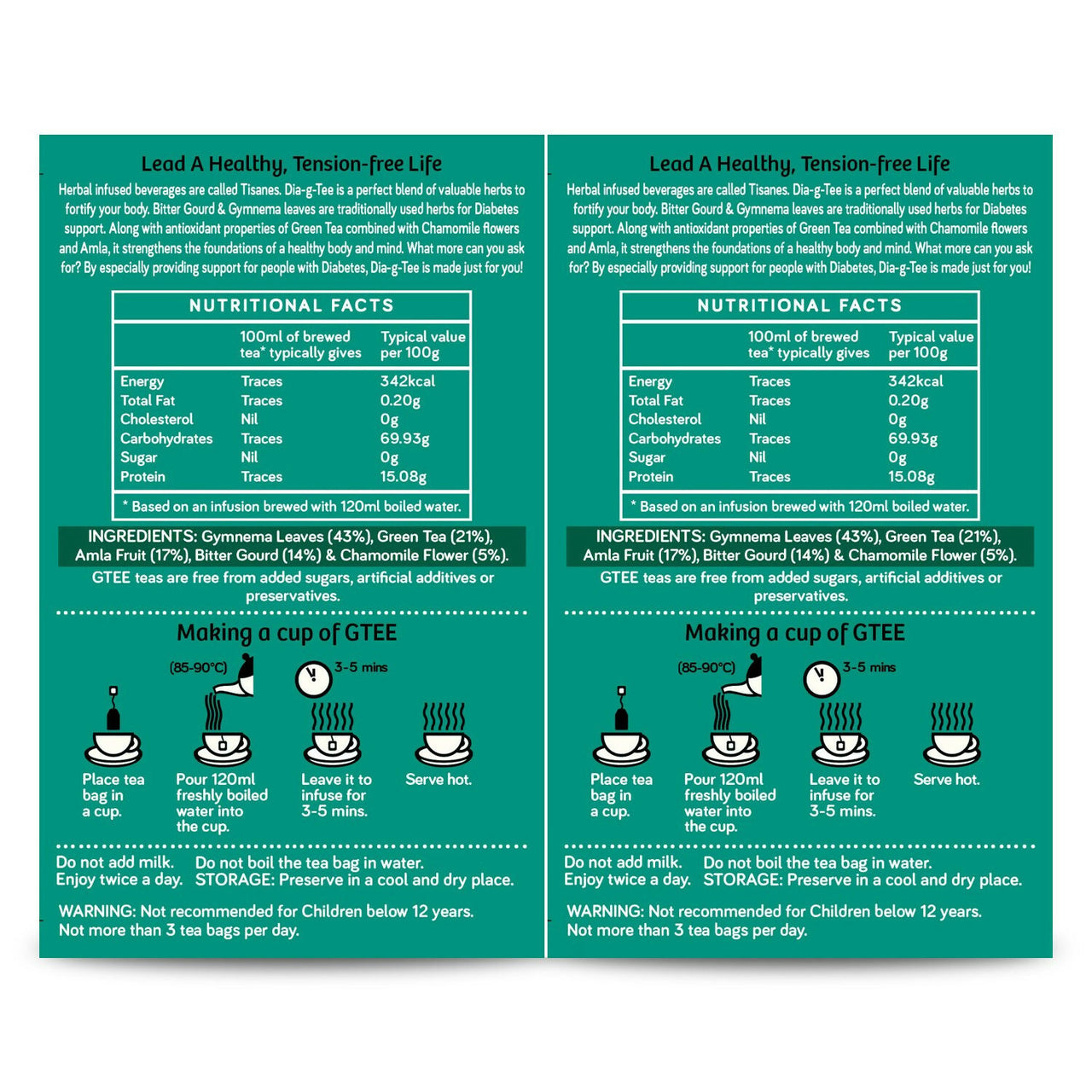 Lead A Healthy, Tension-free Life

Herbal infused beverages are called Tisanes. Dia-g-Tee is a perfect blend of valuable herbs to fortify your body. Bitter Gourd & Gymnema leaves are traditionally used herbs for Diabetes support. Along with antioxidant properties of Green Tea combined with Chamomile flowers and Amla, it strengthens the foundations of a healthy body and mind. What more can you ask for? By especially providing support for people with Diabetes, Dia-g-Tee is made just for you!

NUTRITIONAL FACTS

| | 100ml of brewed tea* typically gives | Typical value per 100g |
|---|---|---|
| Energy | Traces | 342kcal |
| Total Fat | Traces | 0.20g |
| Cholesterol | Nil | 0g |
| Carbohydrates | Traces | 69.93g |
| Sugar | Nil | 0g |
| Protein | Traces | 15.08g |

* Based on an infusion brewed with 120ml boiled water.

INGREDIENTS: Gymnema Leaves (43%), Green Tea (21%), Amla Fruit (17%), Bitter Gourd (14%) & Chamomile Flower (5%).

GTEE teas are free from added sugars, artificial additives or preservatives.

Making a cup of GTEE

(85-90°C)

3-5 mins

Place tea bag in a cup.

Pour 120ml freshly boiled water into the cup.

Leave it to infuse for 3-5 mins.

Serve hot.

Do not add milk. Enjoy twice a day.

Do not boil the tea bag in water. STORAGE: Preserve in a cool and dry place.

WARNING: Not recommended for Children below 12 years. Not more than 3 tea bags per day.

Lead A Healthy, Tension-free Life

Herbal infused beverages are called Tisanes. Dia-g-Tee is a perfect blend of valuable herbs to fortify your body. Bitter Gourd & Gymnema leaves are traditionally used herbs for Diabetes support. Along with antioxidant properties of Green Tea combined with Chamomile flowers and Amla, it strengthens the foundations of a healthy body and mind. What more can you ask for? By especially providing support for people with Diabetes, Dia-g-Tee is made just for you!

NUTRITIONAL FACTS

| | 100ml of brewed tea* typically gives | Typical value per 100g |
|---|---|---|
| Energy | Traces | 342kcal |
| Total Fat | Traces | 0.20g |
| Cholesterol | Nil | 0g |
| Carbohydrates | Traces | 69.93g |
| Sugar | Nil | 0g |
| Protein | Traces | 15.08g |

* Based on an infusion brewed with 120ml boiled water.

INGREDIENTS: Gymnema Leaves (43%), Green Tea (21%), Amla Fruit (17%), Bitter Gourd (14%) & Chamomile Flower (5%).

GTEE teas are free from added sugars, artificial additives or preservatives.

Making a cup of GTEE

(85-90°C)

3-5 mins

Place tea bag in a cup.

Pour 120ml freshly boiled water into the cup.

Leave it to infuse for 3-5 mins.

Serve hot.

Do not add milk. Enjoy twice a day.

Do not boil the tea bag in water. STORAGE: Preserve in a cool and dry place.

WARNING: Not recommended for Children below 12 years. Not more than 3 tea bags per day.