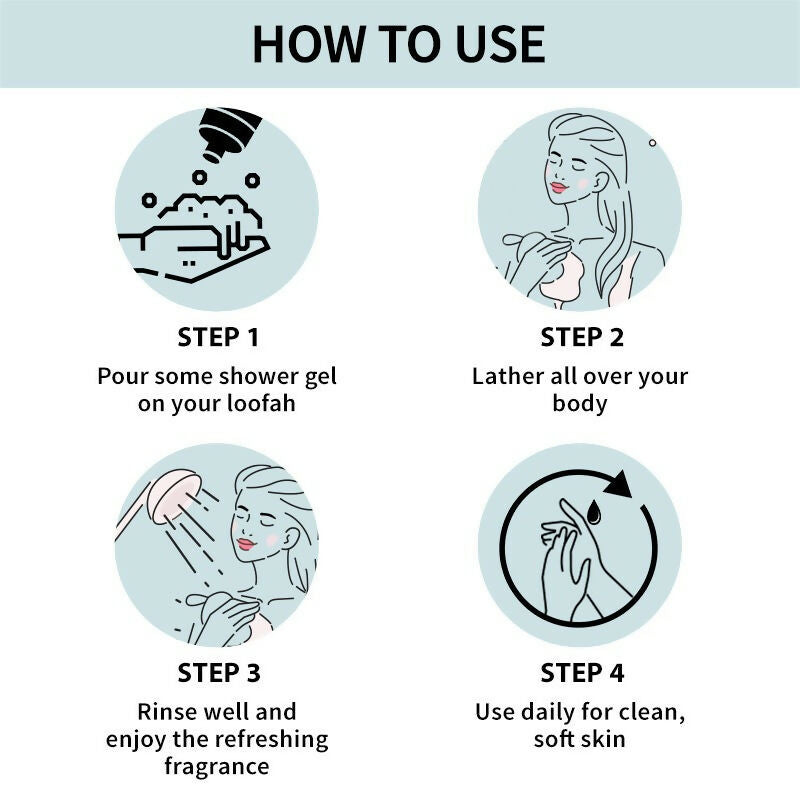 HOW TO USE

STEP 1
Pour some shower gel on your loofah

STEP 2
Lather all over your body

STEP 3
Rinse well and enjoy the refreshing fragrance

STEP 4
Use daily for clean, soft skin