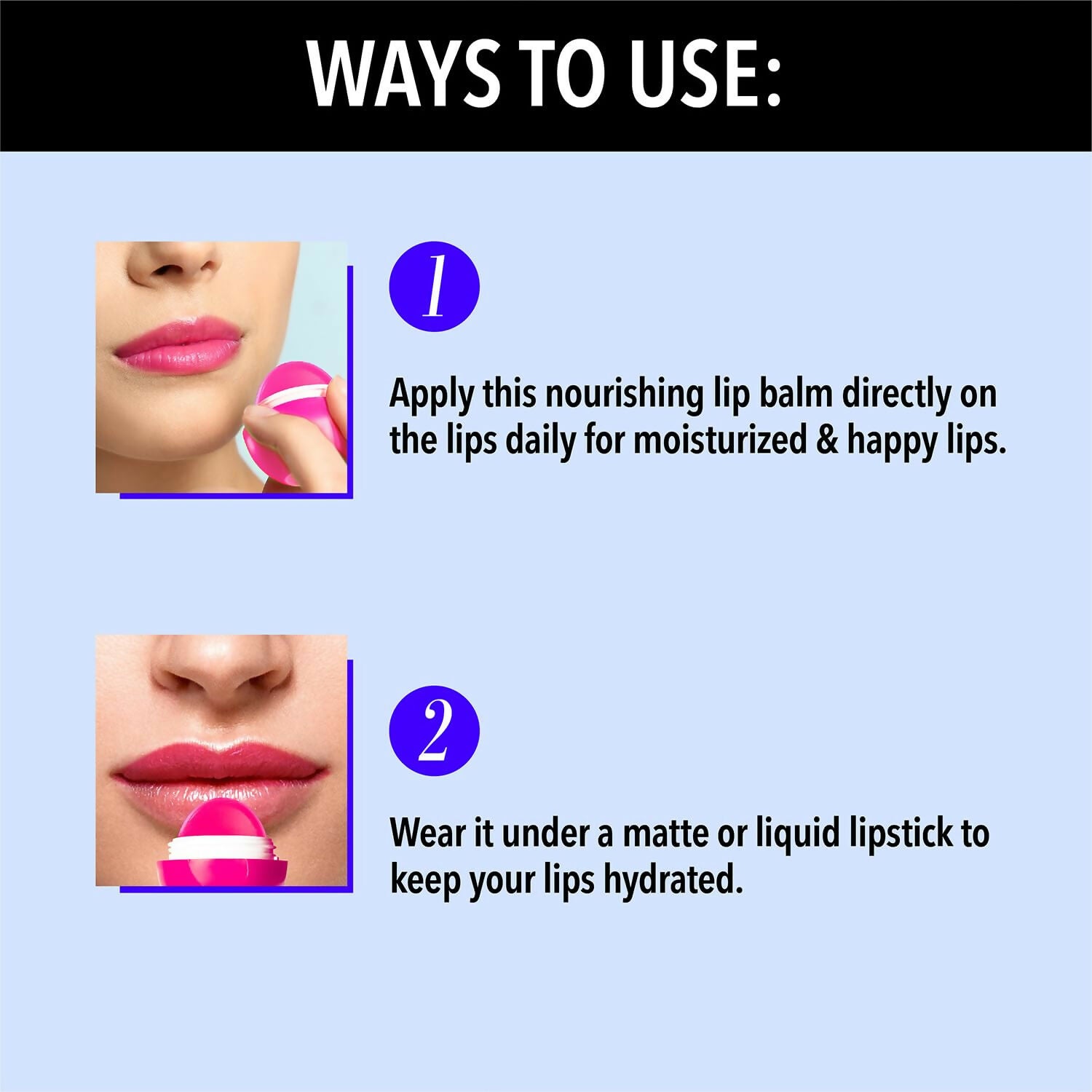 WAYS TO USE:

1

Apply this nourishing lip balm directly on the lips daily for moisturized & happy lips.

2

Wear it under a matte or liquid lipstick to keep your lips hydrated.