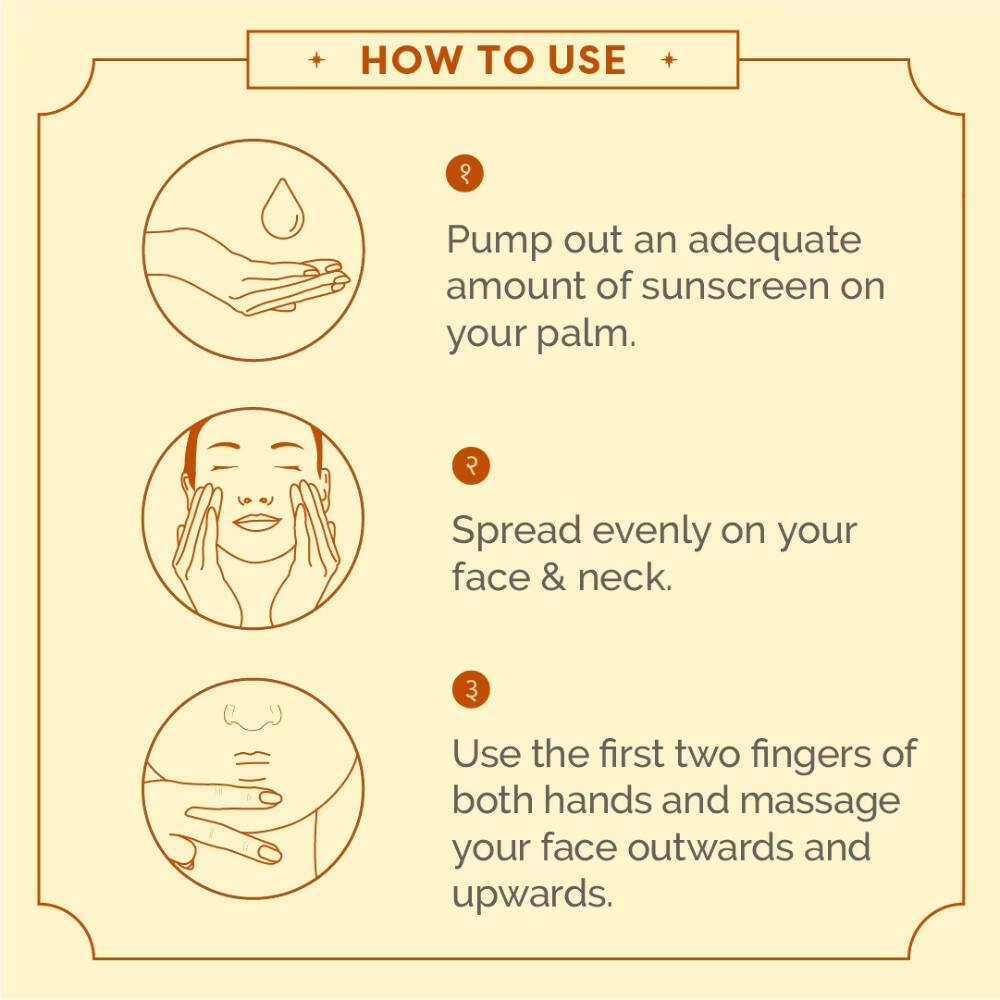 HOW TO USE

१

Pump out an adequate amount of sunscreen on your palm.

२

Spread evenly on your face & neck.

३

Use the first two fingers of both hands and massage your face outwards and upwards.