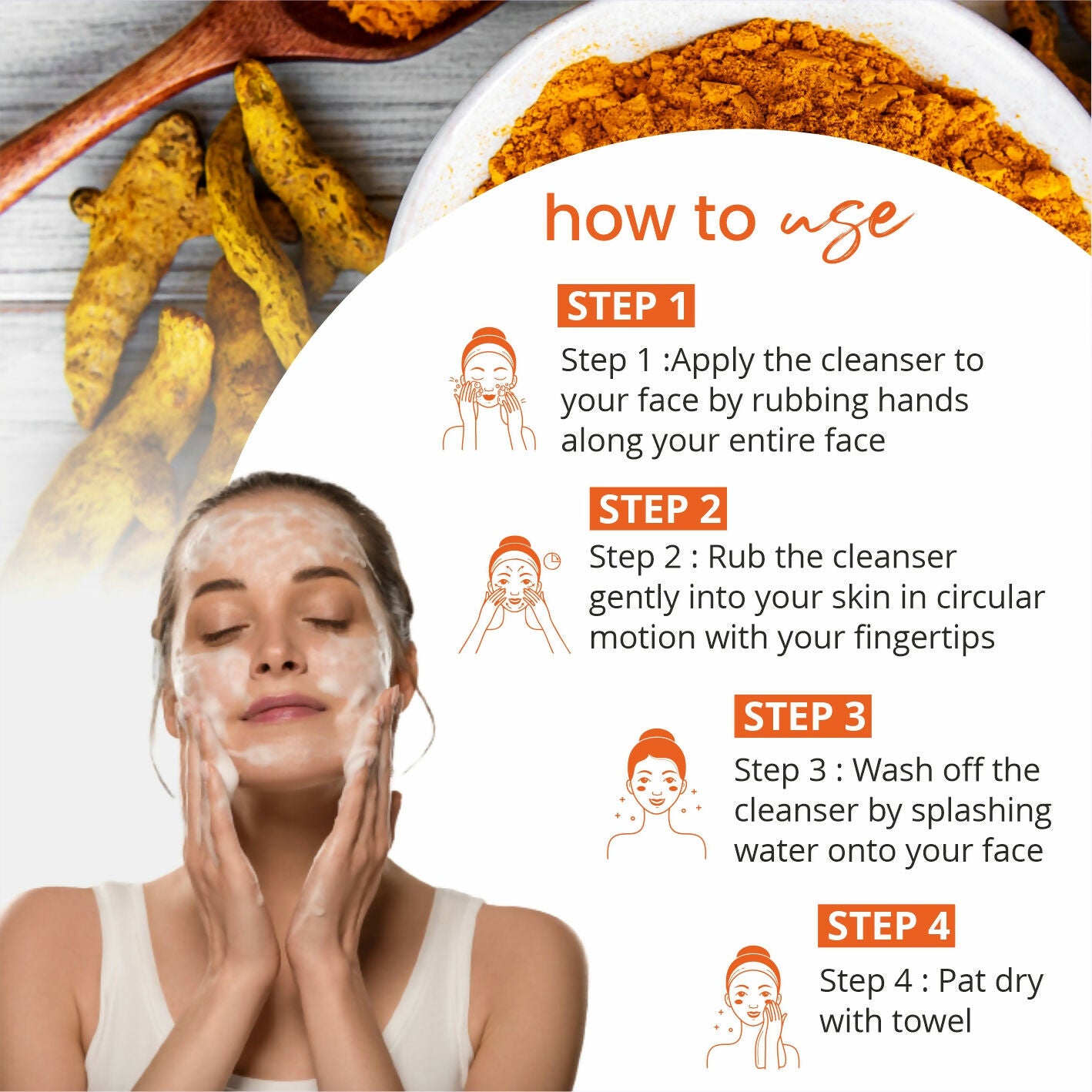 how to use

STEP 1

Step 1 :Apply the cleanser to your face by rubbing hands along your entire face

STEP 2

Step 2 : Rub the cleanser gently into your skin in circular motion with your fingertips

STEP 3

Step 3 : Wash off the cleanser by splashing water onto your face

STEP 4

Step 4 : Pat dry with towel