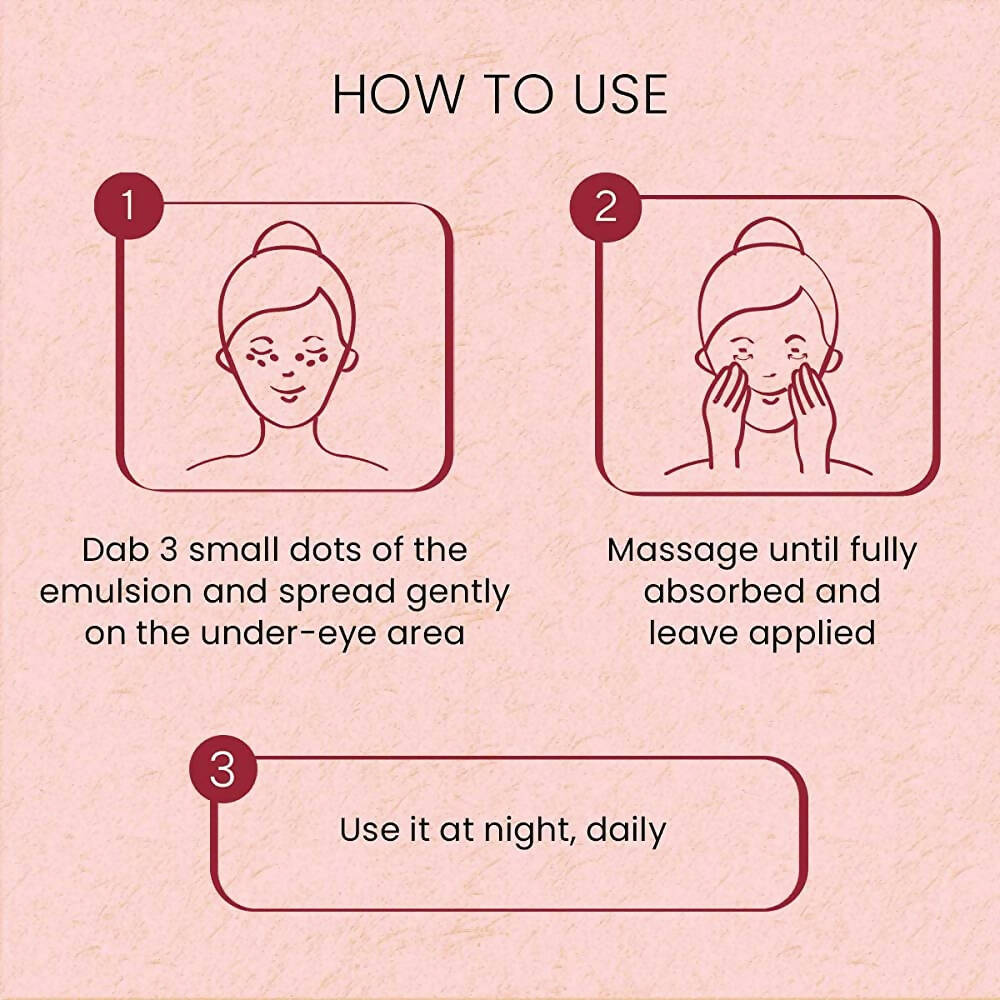 HOW TO USE

1

Dab 3 small dots of the emulsion and spread gently on the under-eye area

2

Massage until fully absorbed and leave applied

3

Use it at night, daily