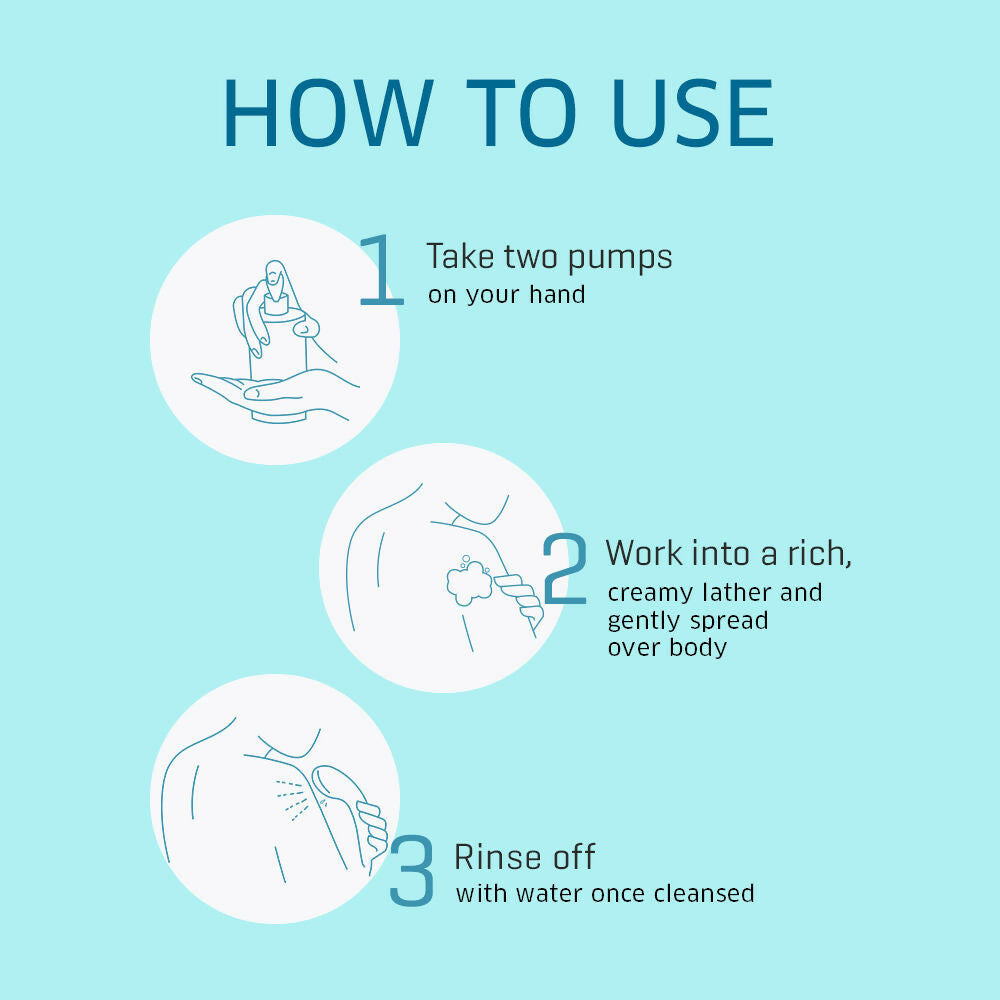 HOW TO USE

1 Take two pumps on your hand

2 Work into a rich, creamy lather and gently spread over body

3 Rinse off with water once cleansed