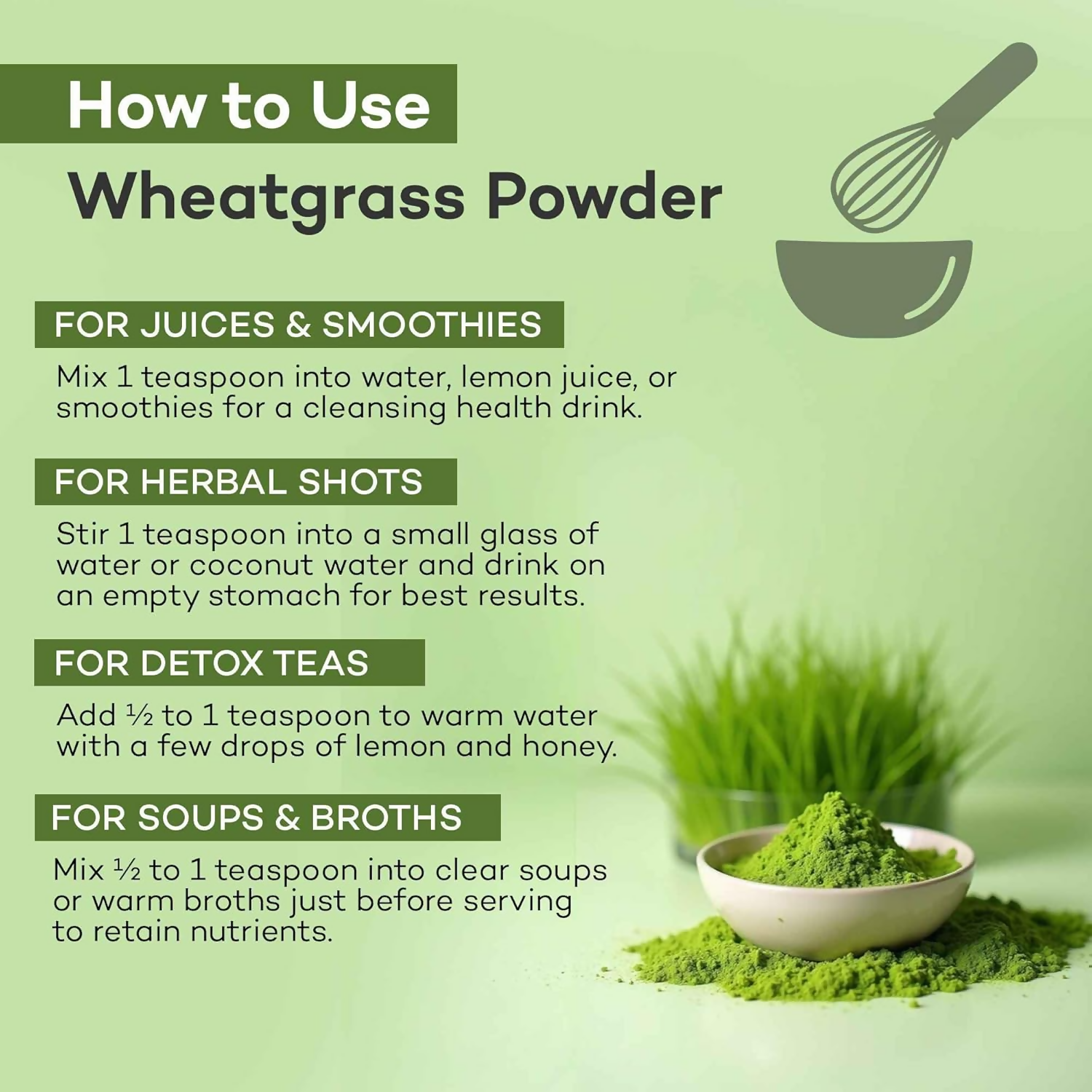 How to Use
Wheatgrass Powder

FOR JUICES & SMOOTHIES

Mix 1 teaspoon into water, lemon juice, or smoothies for a cleansing health drink.

FOR HERBAL SHOTS

Stir 1 teaspoon into a small glass of water or coconut water and drink on an empty stomach for best results.

FOR DETOX TEAS

Add ½ to 1 teaspoon to warm water with a few drops of lemon and honey.

FOR SOUPS & BROTHS

Mix ½ to 1 teaspoon into clear soups or warm broths just before serving to retain nutrients.