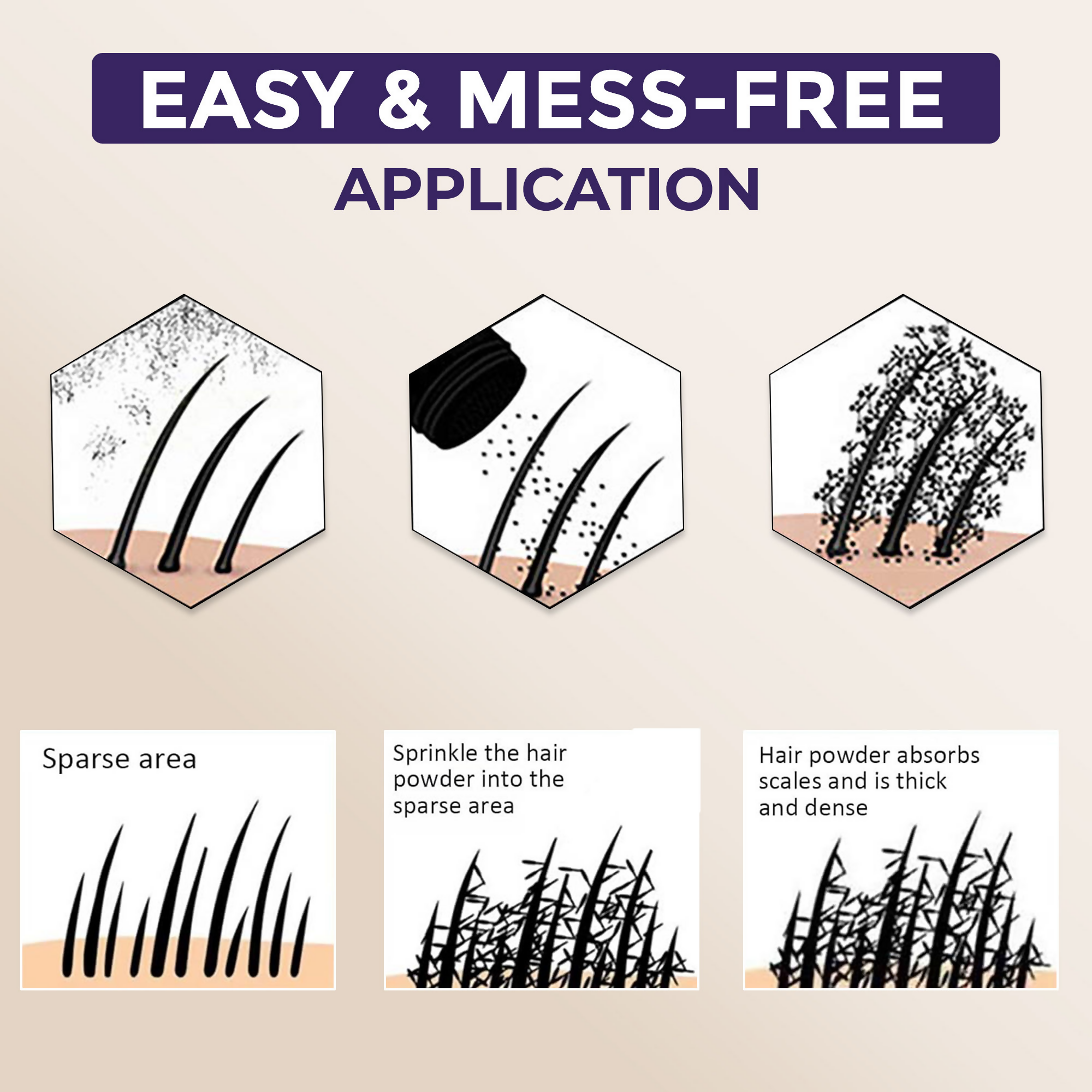 EASY & MESS-FREE
APPLICATION

Sparse area

Sprinkle the hair powder into the sparse area

Hair powder absorbs scales and is thick and dense