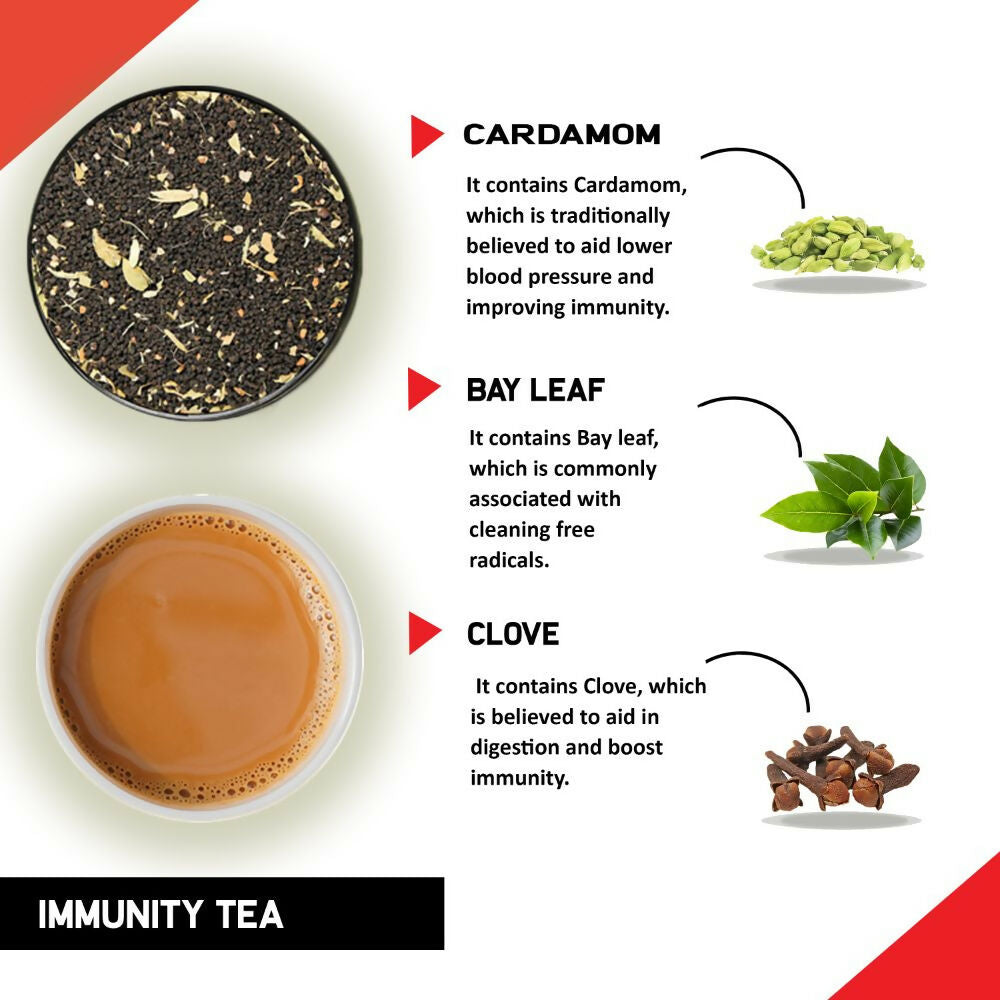 CARDAMOM

It contains Cardamom, which is traditionally believed to aid lower blood pressure and improving immunity.

BAY LEAF

It contains Bay leaf, which is commonly associated with cleaning free radicals.

CLOVE

It contains Clove, which is believed to aid in digestion and boost immunity.

IMMUNITY TEA