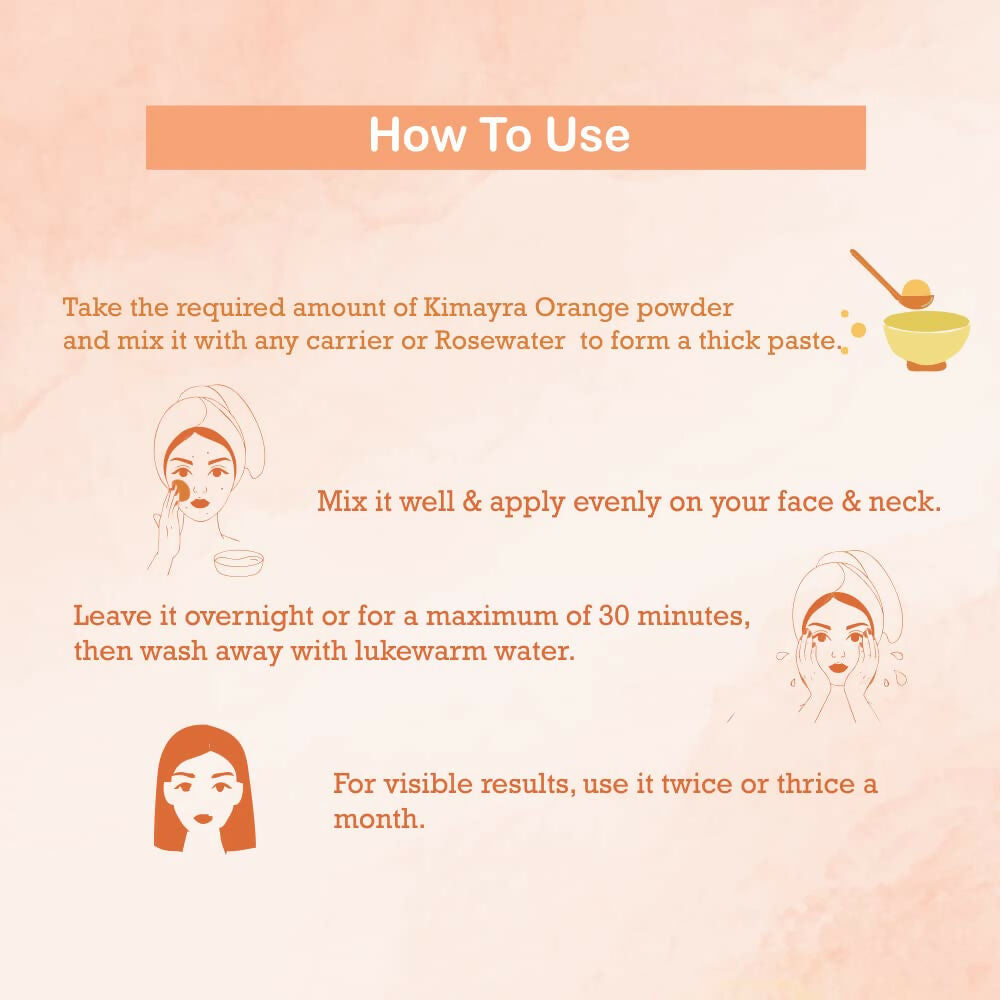 How To Use

Take the required amount of Kimayra Orange powder and mix it with any carrier or Rosewater to form a thick paste.

Mix it well & apply evenly on your face & neck.

Leave it overnight or for a maximum of 30 minutes, then wash away with lukewarm water.

For visible results, use it twice or thrice a month.