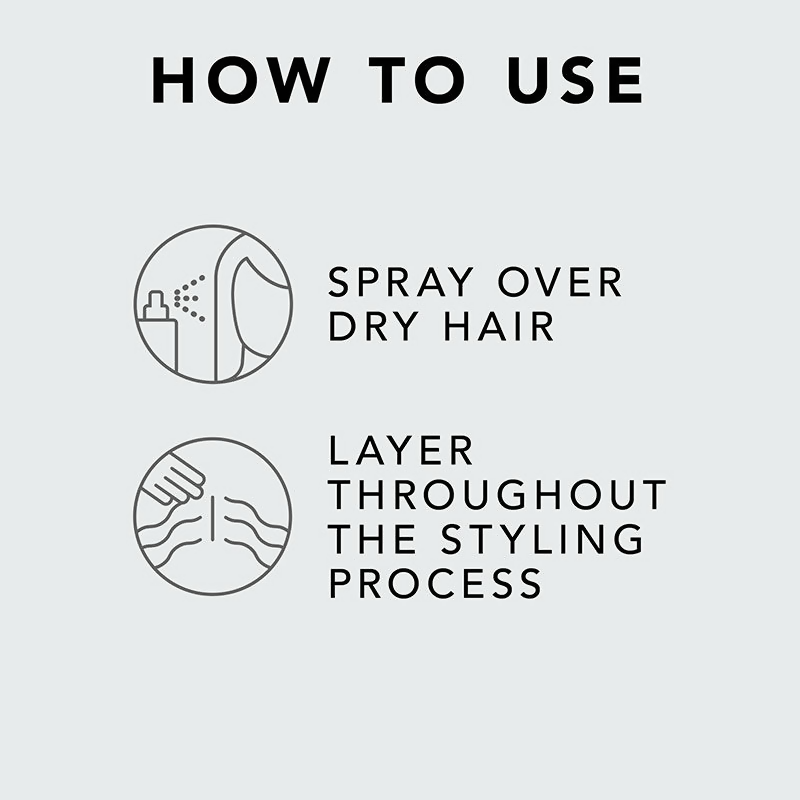 HOW TO USE

SPRAY OVER DRY HAIR

LAYER THROUGHOUT THE STYLING PROCESS