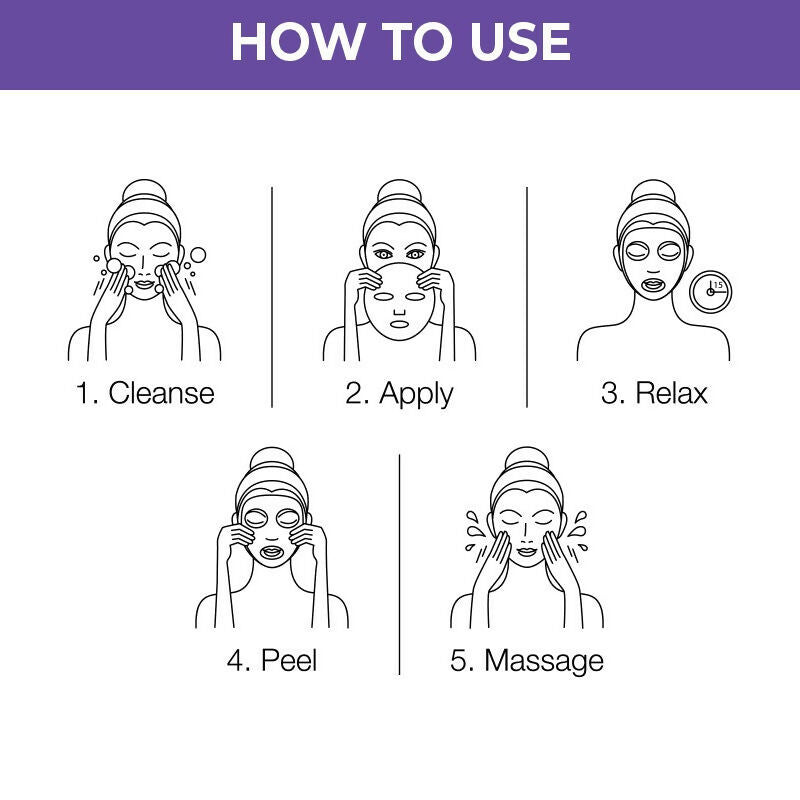 HOW TO USE

1. Cleanse

2. Apply

15

3. Relax

4. Peel

5. Massage