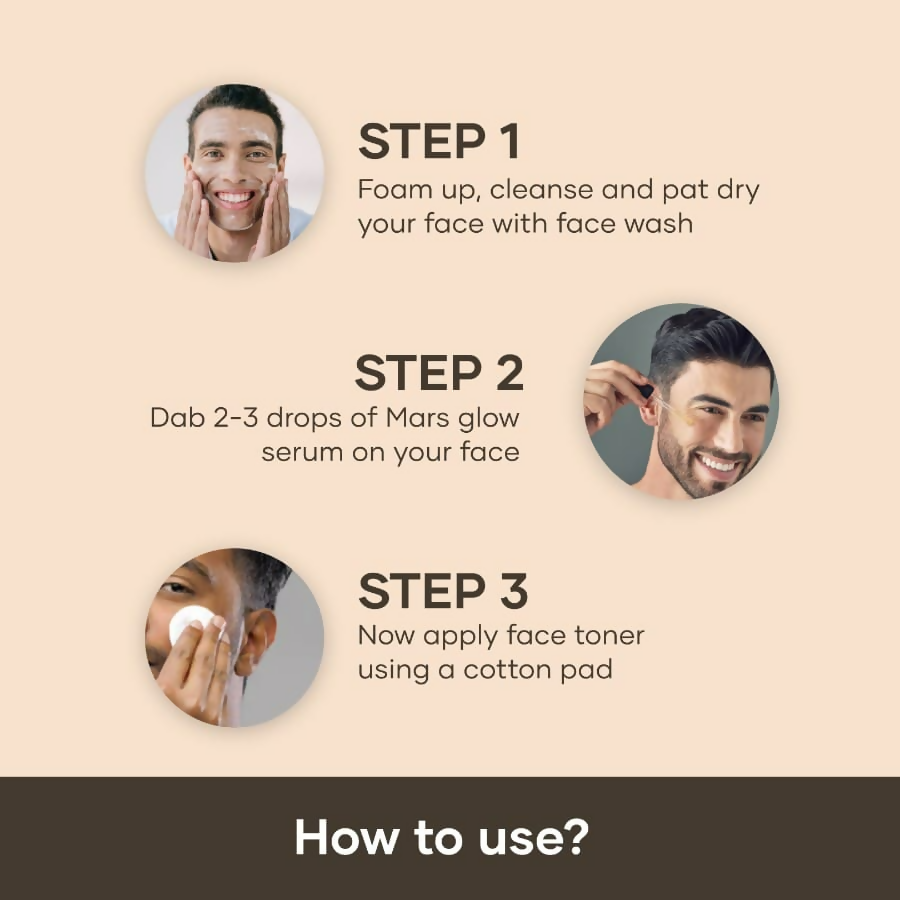 STEP 1
Foam up, cleanse and pat dry your face with face wash

STEP 2
Dab 2-3 drops of Mars glow serum on your face

STEP 3
Now apply face toner using a cotton pad

How to use?