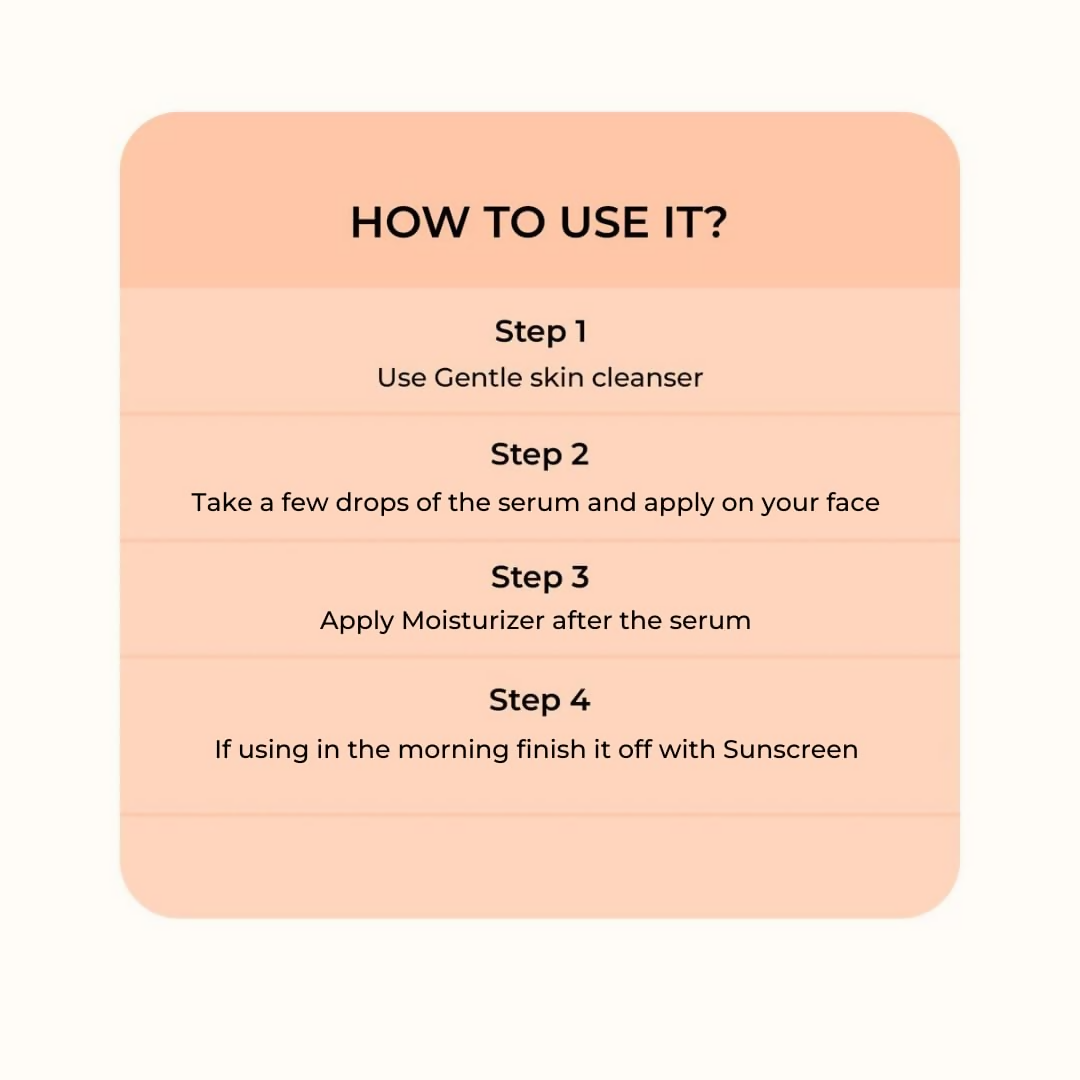 HOW TO USE IT?

Step 1
Use Gentle skin cleanser

Step 2
Take a few drops of the serum and apply on your face

Step 3
Apply Moisturizer after the serum

Step 4
If using in the morning finish it off with Sunscreen