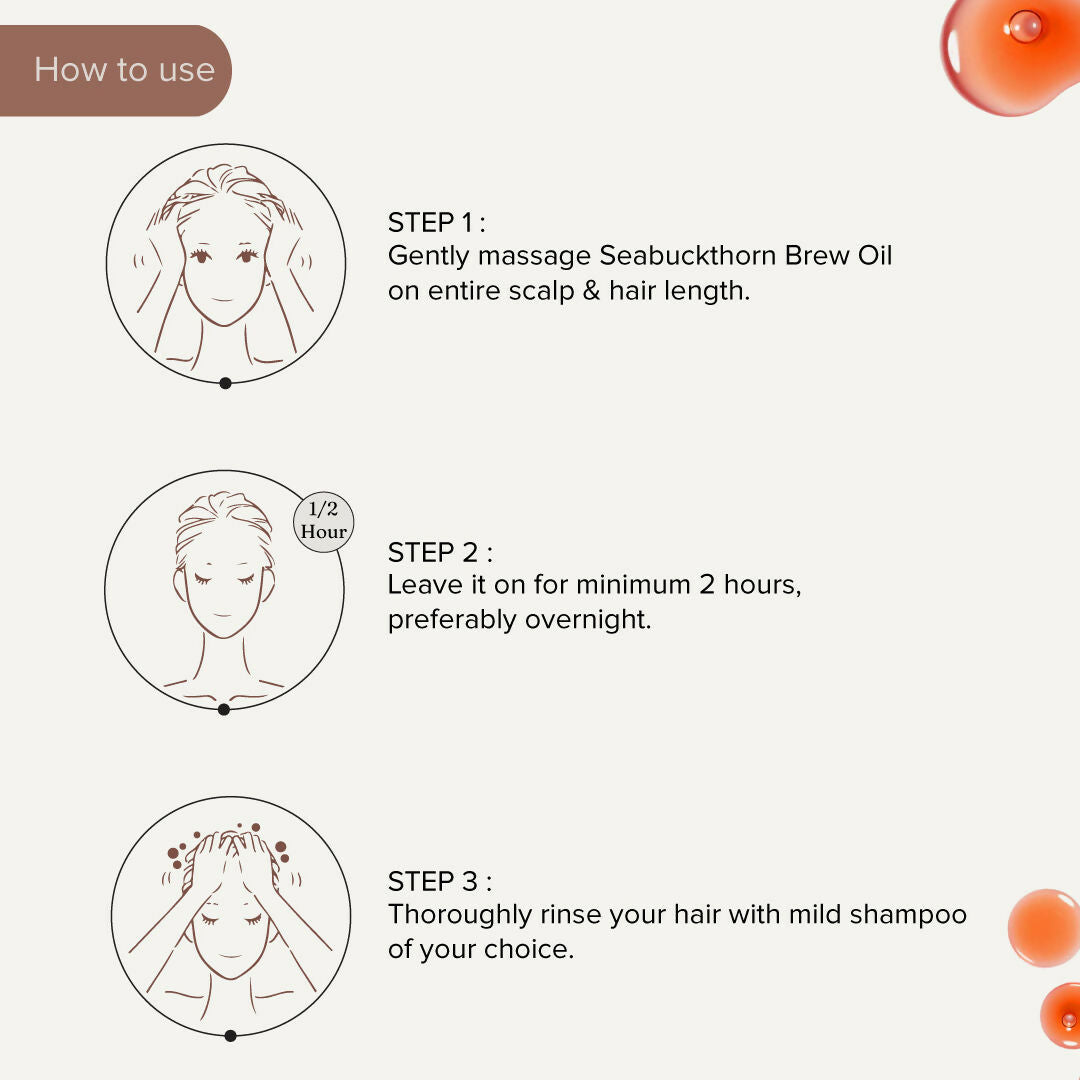 How to use

STEP 1 :
Gently massage Seabuckthorn Brew Oil on entire scalp & hair length.

1/2
Hour

STEP 2 :
Leave it on for minimum 2 hours, preferably overnight.

STEP 3 :
Thoroughly rinse your hair with mild shampoo of your choice.