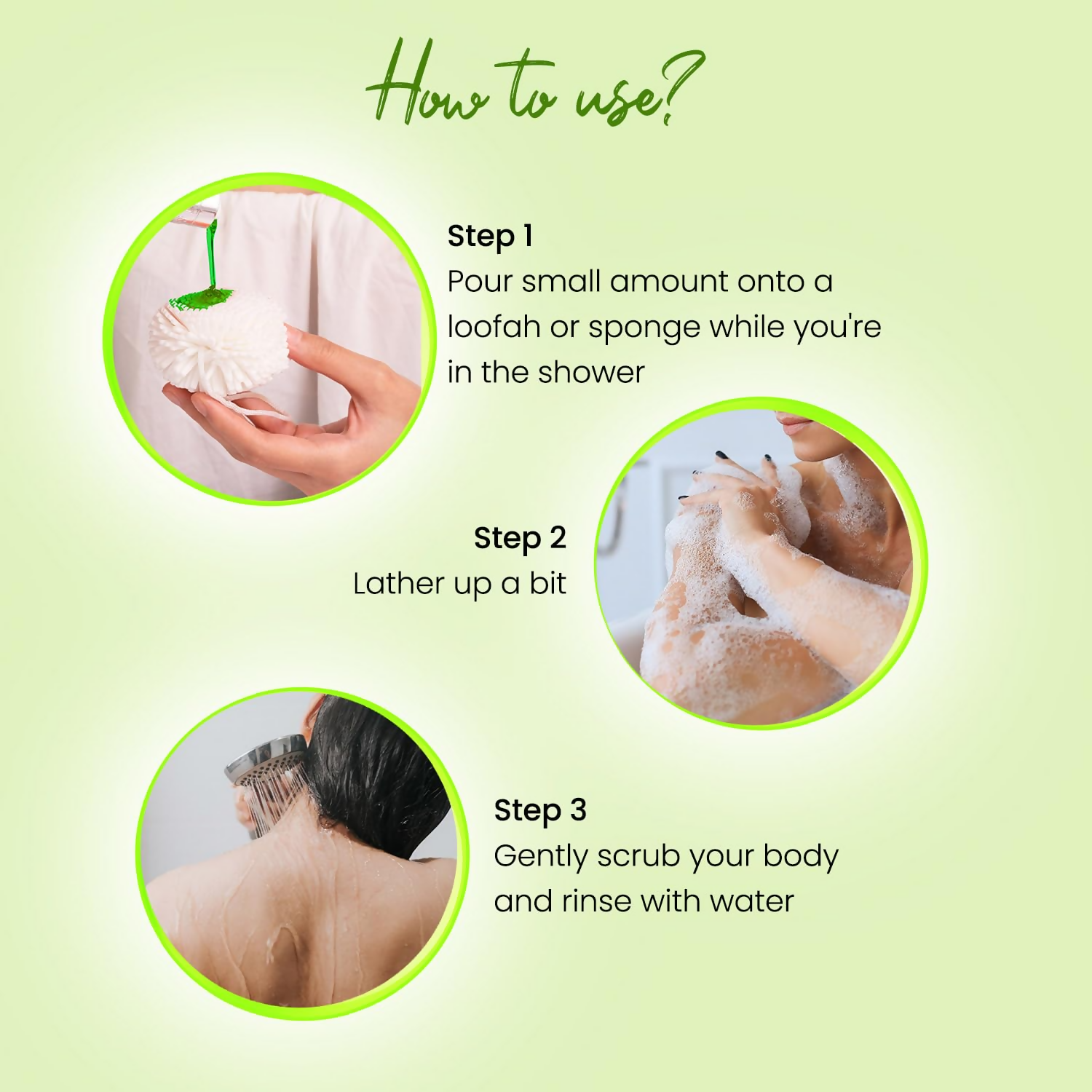 How to use?

Step 1
Pour small amount onto a loofah or sponge while you're in the shower

Step 2
Lather up a bit

Step 3
Gently scrub your body and rinse with water