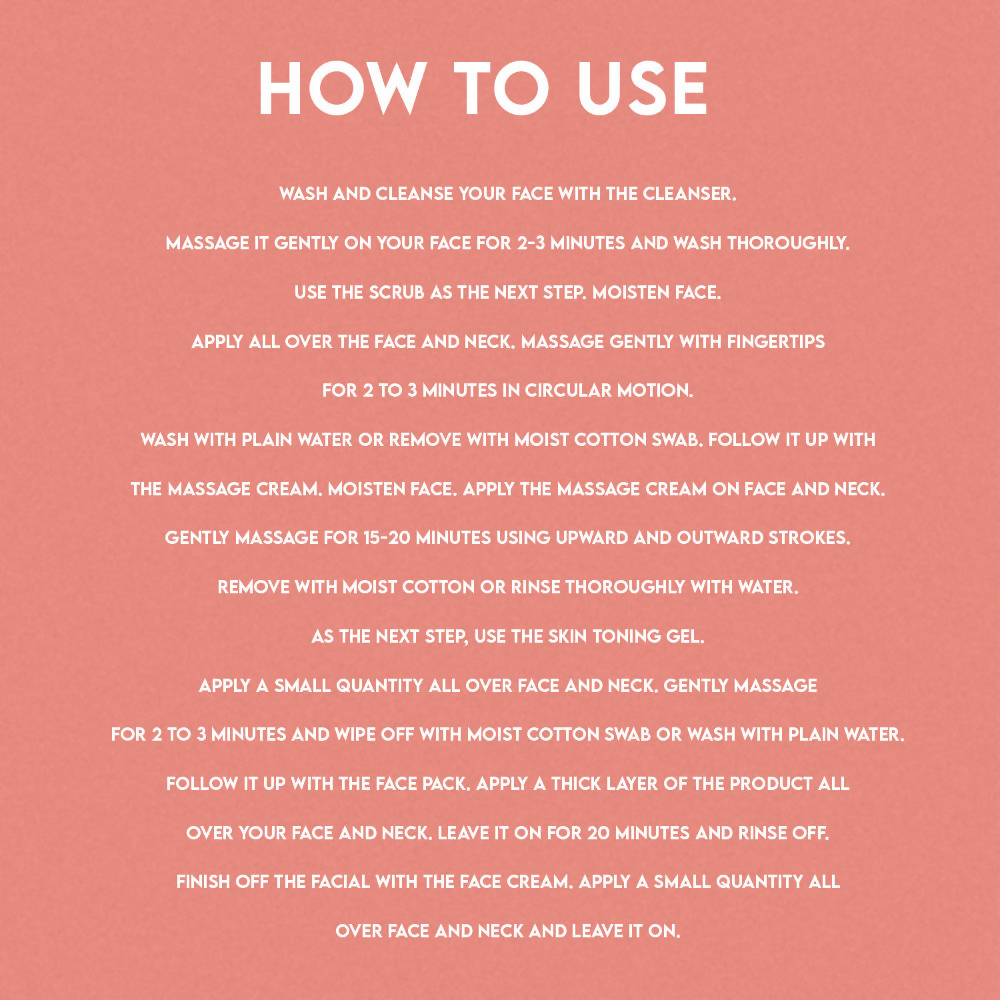 HOW TO USE

WASH AND CLEANSE YOUR FACE WITH THE CLEANSER.
MASSAGE IT GENTLY ON YOUR FACE FOR 2-3 MINUTES AND WASH THOROUGHLY.
USE THE SCRUB AS THE NEXT STEP. MOISTEN FACE.
APPLY ALL OVER THE FACE AND NECK. MASSAGE GENTLY WITH FINGERTIPS
FOR 2 TO 3 MINUTES IN CIRCULAR MOTION.
WASH WITH PLAIN WATER OR REMOVE WITH MOIST COTTON SWAB. FOLLOW IT UP WITH
THE MASSAGE CREAM. MOISTEN FACE. APPLY THE MASSAGE CREAM ON FACE AND NECK.
GENTLY MASSAGE FOR 15-20 MINUTES USING UPWARD AND OUTWARD STROKES.
REMOVE WITH MOIST COTTON OR RINSE THOROUGHLY WITH WATER.
AS THE NEXT STEP, USE THE SKIN TONING GEL.
APPLY A SMALL QUANTITY ALL OVER FACE AND NECK. GENTLY MASSAGE
FOR 2 TO 3 MINUTES AND WIPE OFF WITH MOIST COTTON SWAB OR WASH WITH PLAIN WATER.
FOLLOW IT UP WITH THE FACE PACK. APPLY A THICK LAYER OF THE PRODUCT ALL
OVER YOUR FACE AND NECK. LEAVE IT ON FOR 20 MINUTES AND RINSE OFF.
FINISH OFF THE FACIAL WITH THE FACE CREAM. APPLY A SMALL QUANTITY ALL
OVER FACE AND NECK AND LEAVE IT ON.