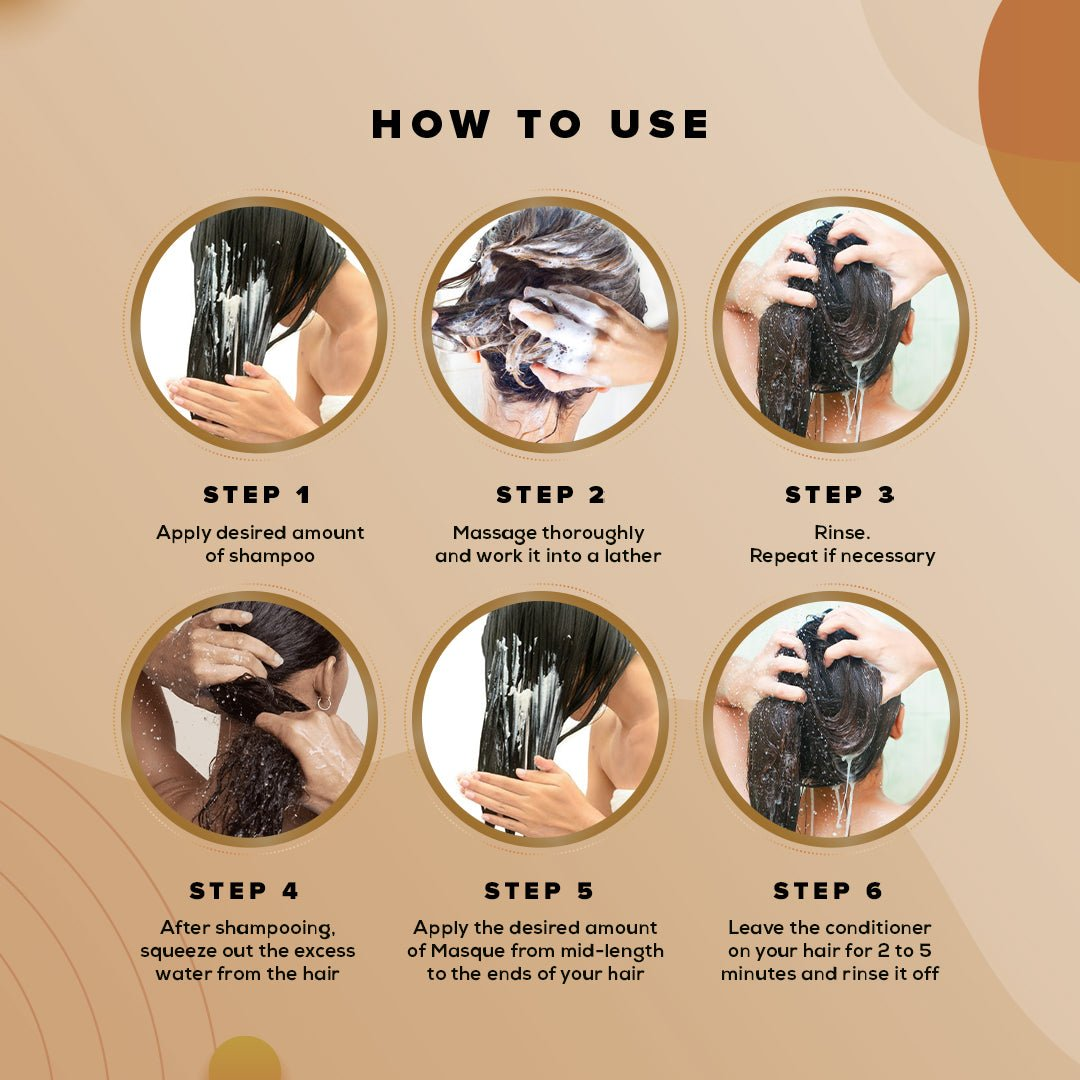 HOW TO USE

STEP 1
Apply desired amount of shampoo

STEP 2
Massage thoroughly and work it into a lather

STEP 3
Rinse.
Repeat if necessary

STEP 4
After shampooing, squeeze out the excess water from the hair

STEP 5
Apply the desired amount of Masque from mid-length to the ends of your hair

STEP 6
Leave the conditioner on your hair for 2 to 5 minutes and rinse it off