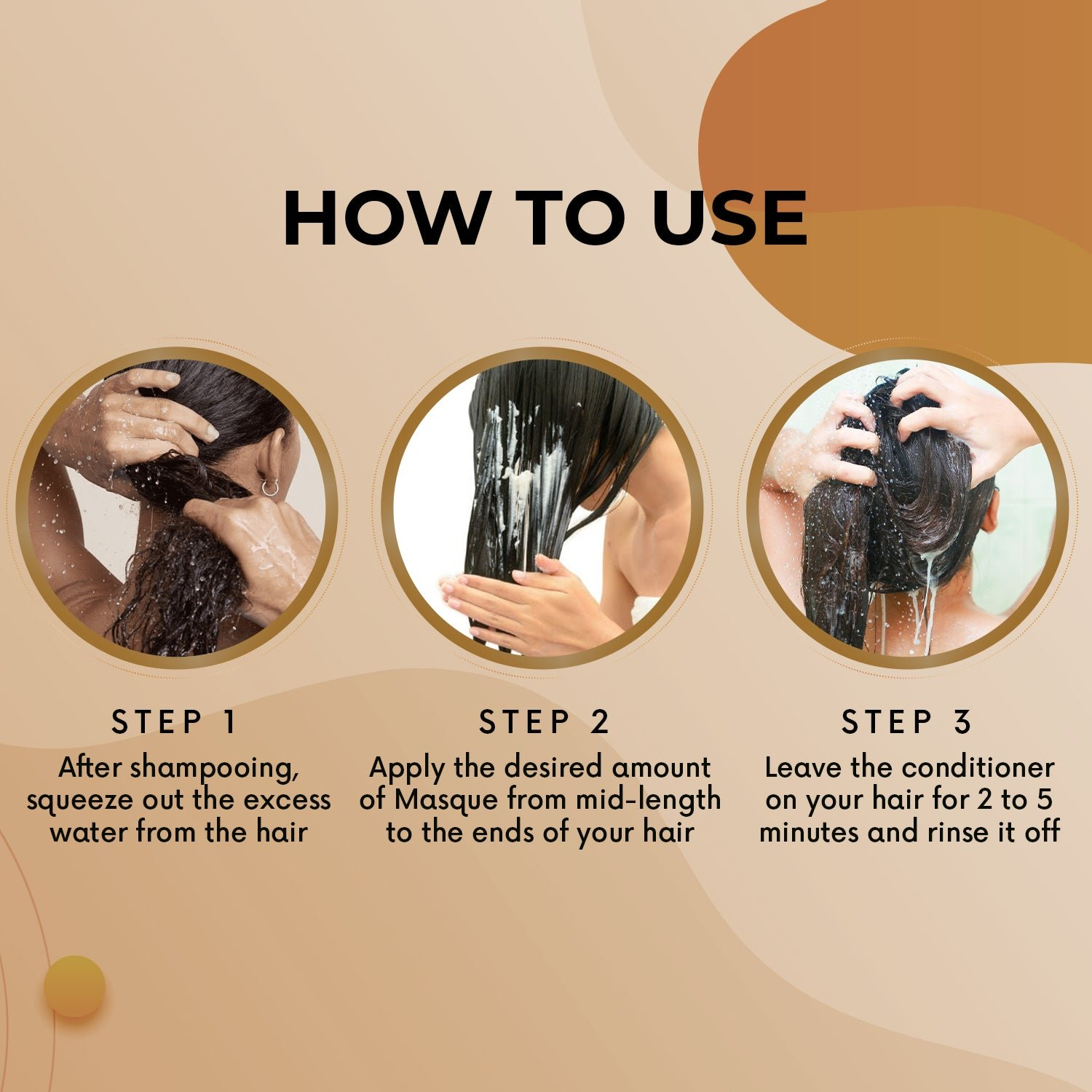 HOW TO USE

STEP 1
After shampooing, squeeze out the excess water from the hair

STEP 2
Apply the desired amount of Masque from mid-length to the ends of your hair

STEP 3
Leave the conditioner on your hair for 2 to 5 minutes and rinse it off