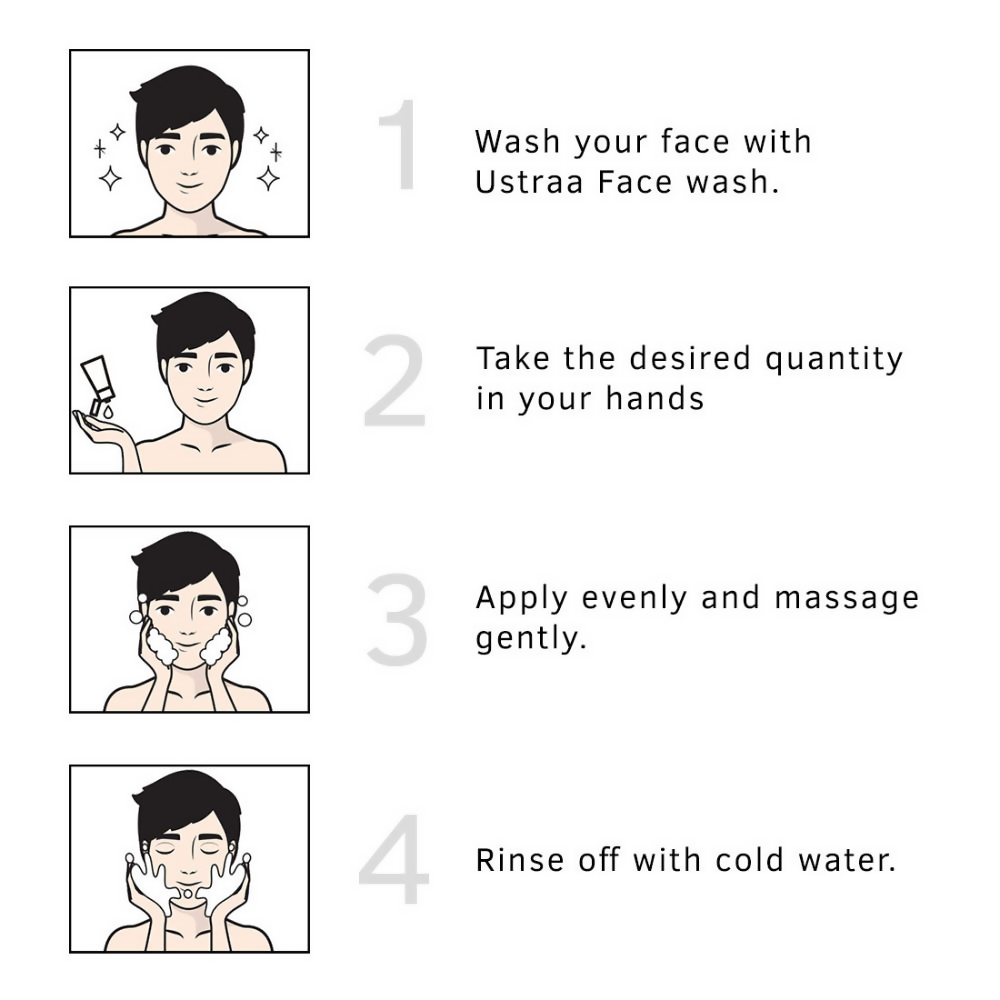 1 Wash your face with Ustraa Face wash.

2 Take the desired quantity in your hands

3 Apply evenly and massage gently.

4 Rinse off with cold water.